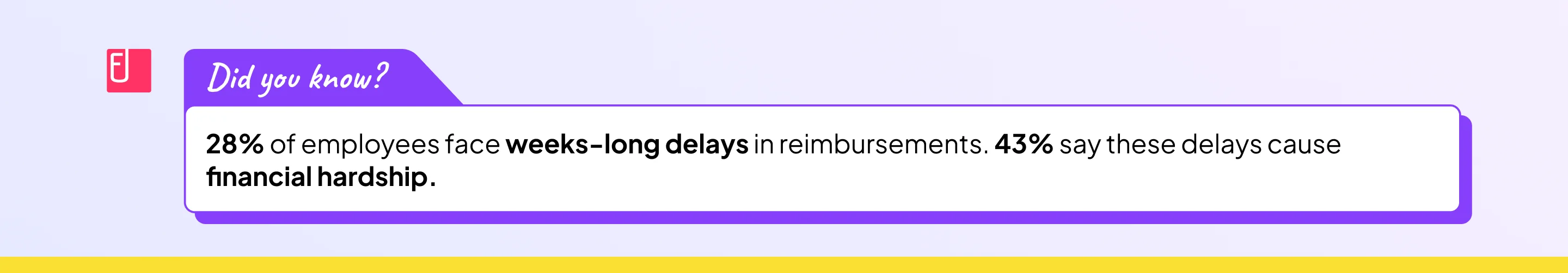 Did you know?

28% of employees face weeks-long delays in reimbursements. 43% say these delays cause financial hardship.