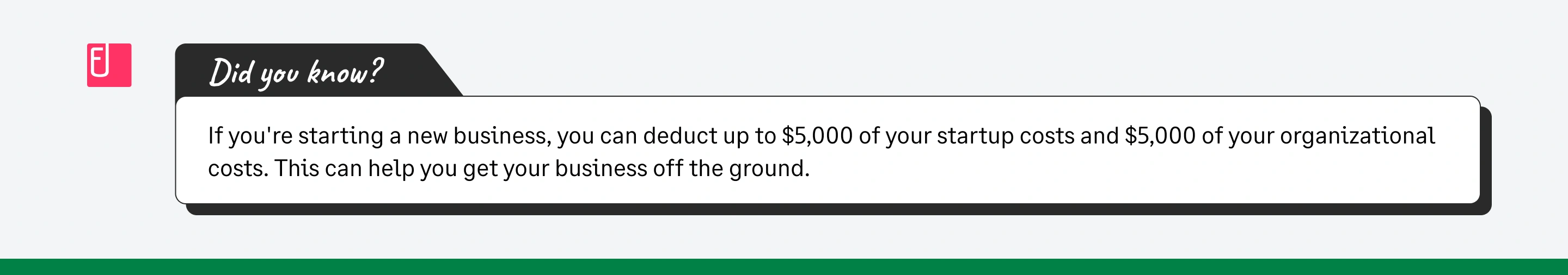 Did you know?

If you're starting a new business, you can deduct up to $5,000 of your startup costs and $5,000 of your organizational costs. This can help you get your business off the ground.