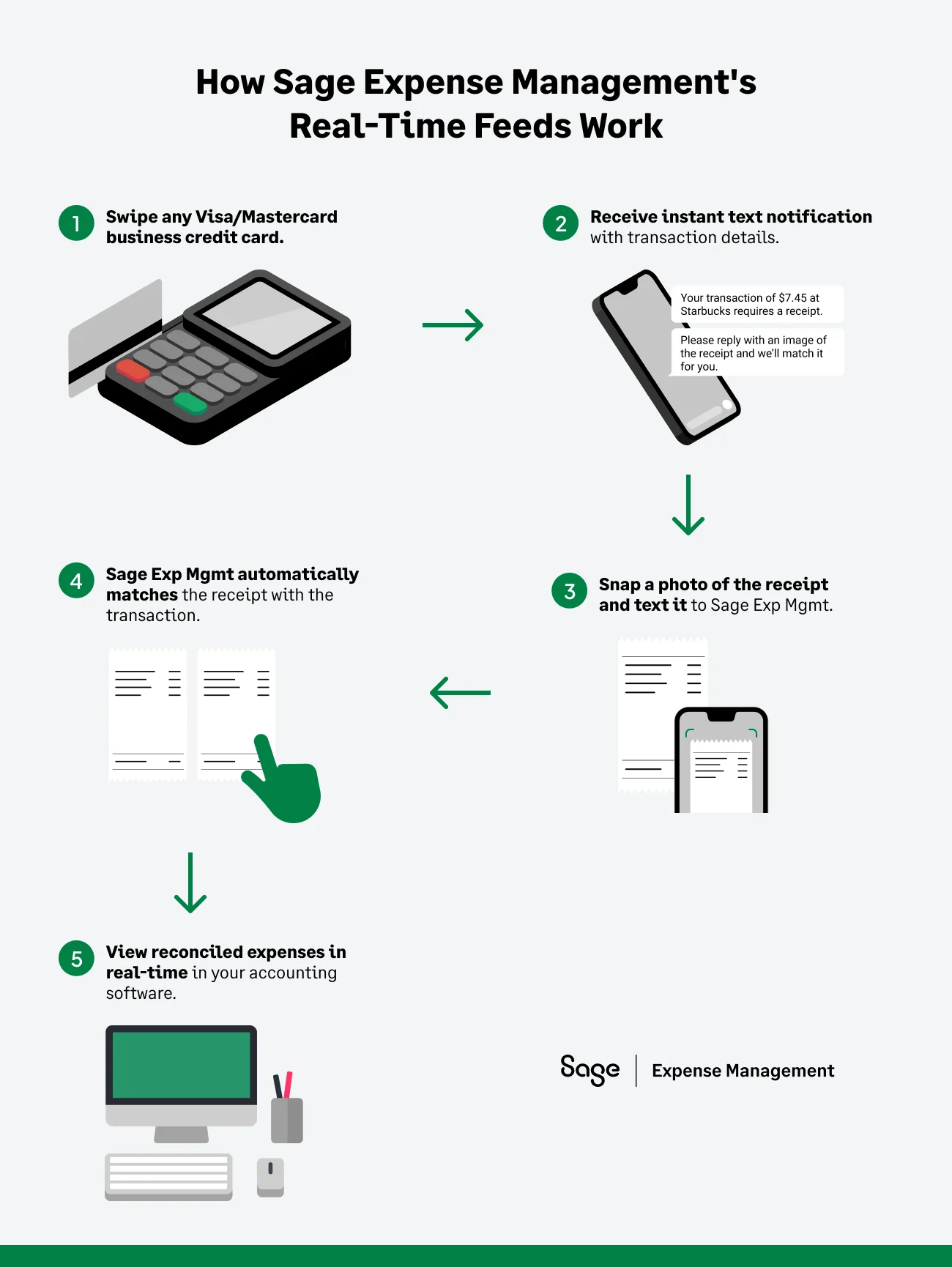 How Sage Expense Management's Real-Time Feeds Work

1 Swipe any Visa/Mastercard business credit card.

2 Receive instant text notification with transaction details.

Your transaction of $7.45 at Starbucks requires a receipt.

Please reply with an image of the receipt and we'll match it for you.

3 Snap a photo of the receipt and text it to Sage Exp Mgmt.

4 Sage Exp Mgmt automatically matches the receipt with the transaction.

5 View reconciled expenses in real-time in your accounting software.

Sage | Expense Management