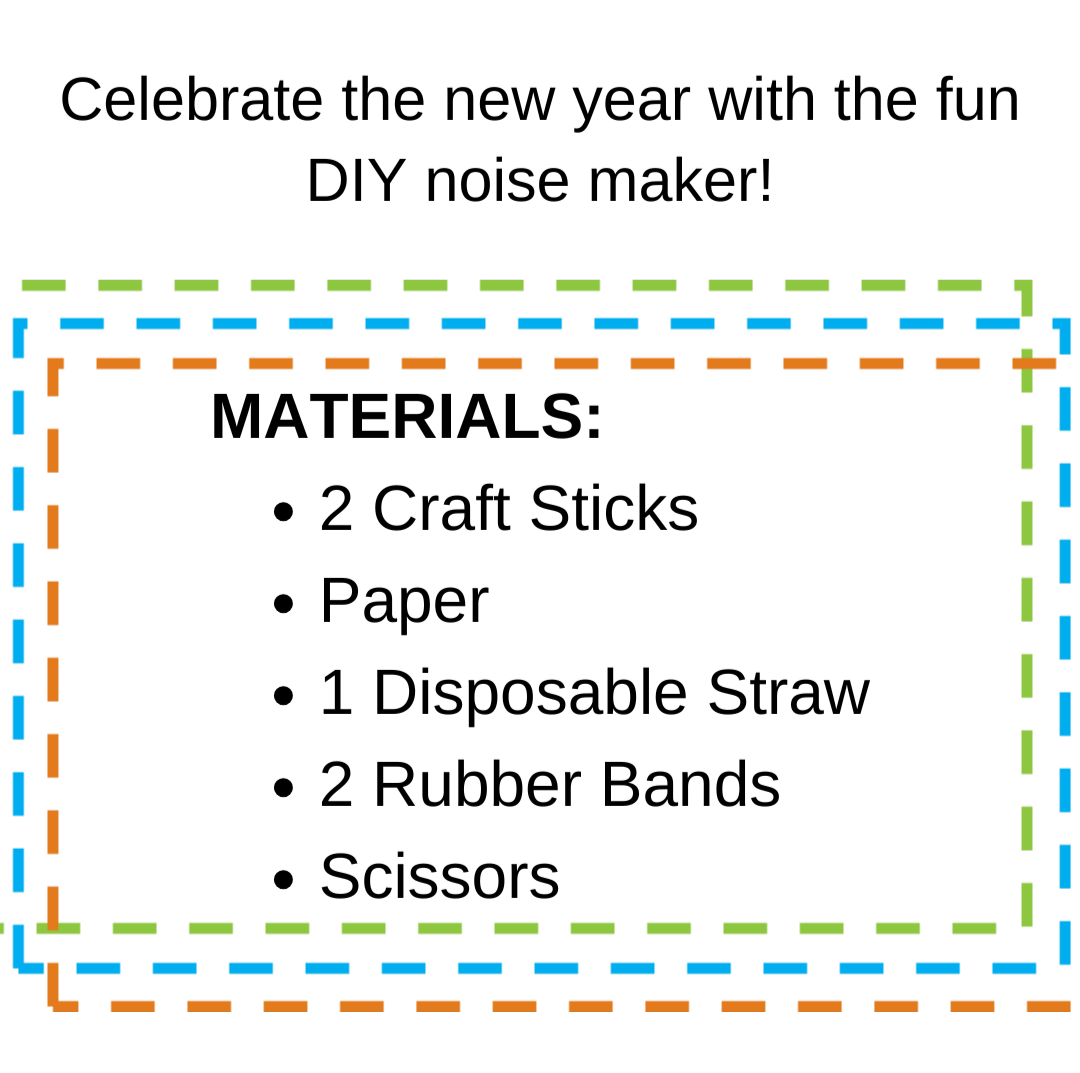 Celebrate the new year with the fun DIY noise maker!

MATERIALS:

• 2 Craft Sticks
• Paper
• 1 Disposable Straw
• 2 Rubber Bands
• Scissors