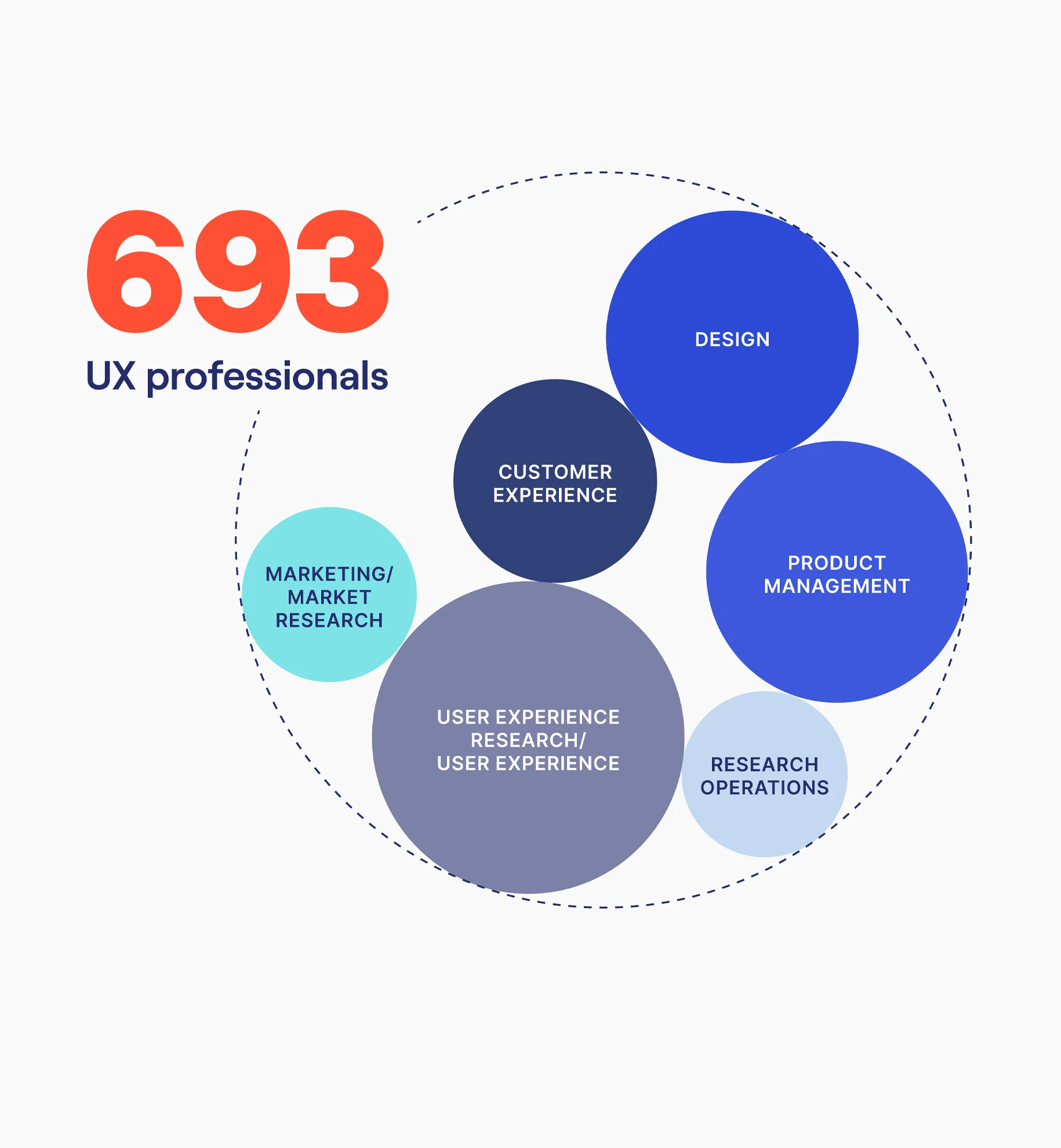 693
UX professionals

DESIGN

CUSTOMER EXPERIENCE

PRODUCT MANAGEMENT

MARKETING/ MARKET RESEARCH

USER EXPERIENCE RESEARCH/ USER EXPERIENCE

RESEARCH OPERATIONS