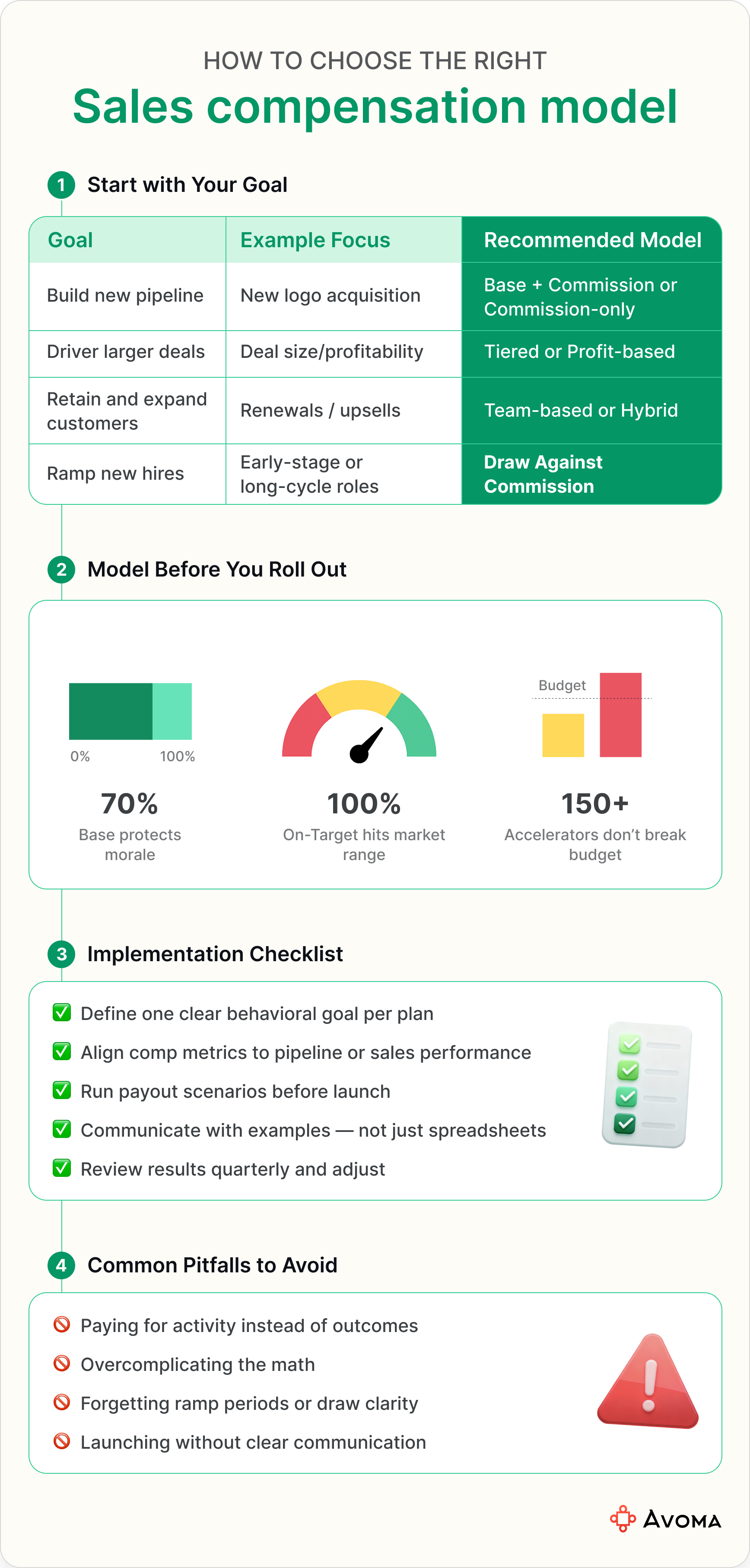 HOW TO CHOOSE THE RIGHT

Sales compensation model

1 Start with Your Goal

| Goal | Example Focus | Recommended Model |
|---|---|---|
| Build new pipeline | New logo acquisition | Base + Commission or Commission-only |
| Driver larger deals | Deal size/profitability | Tiered or Profit-based |
| Retain and expand customers | Renewals / upsells | Team-based or Hybrid |
| Ramp new hires | Early-stage or long-cycle roles | Draw Against Commission |

2 Model Before You Roll Out

0% 100%

70%
Base protects morale

100%
On-Target hits market range

Budget

150+
Accelerators don't break budget

3 Implementation Checklist

Define one clear behavioral goal per plan
Align comp metrics to pipeline or sales performance
Run payout scenarios before launch
Communicate with examples — not just spreadsheets
Review results quarterly and adjust

4 Common Pitfalls to Avoid

Paying for activity instead of outcomes
Overcomplicating the math
Forgetting ramp periods or draw clarity
Launching without clear communication

AVOMA