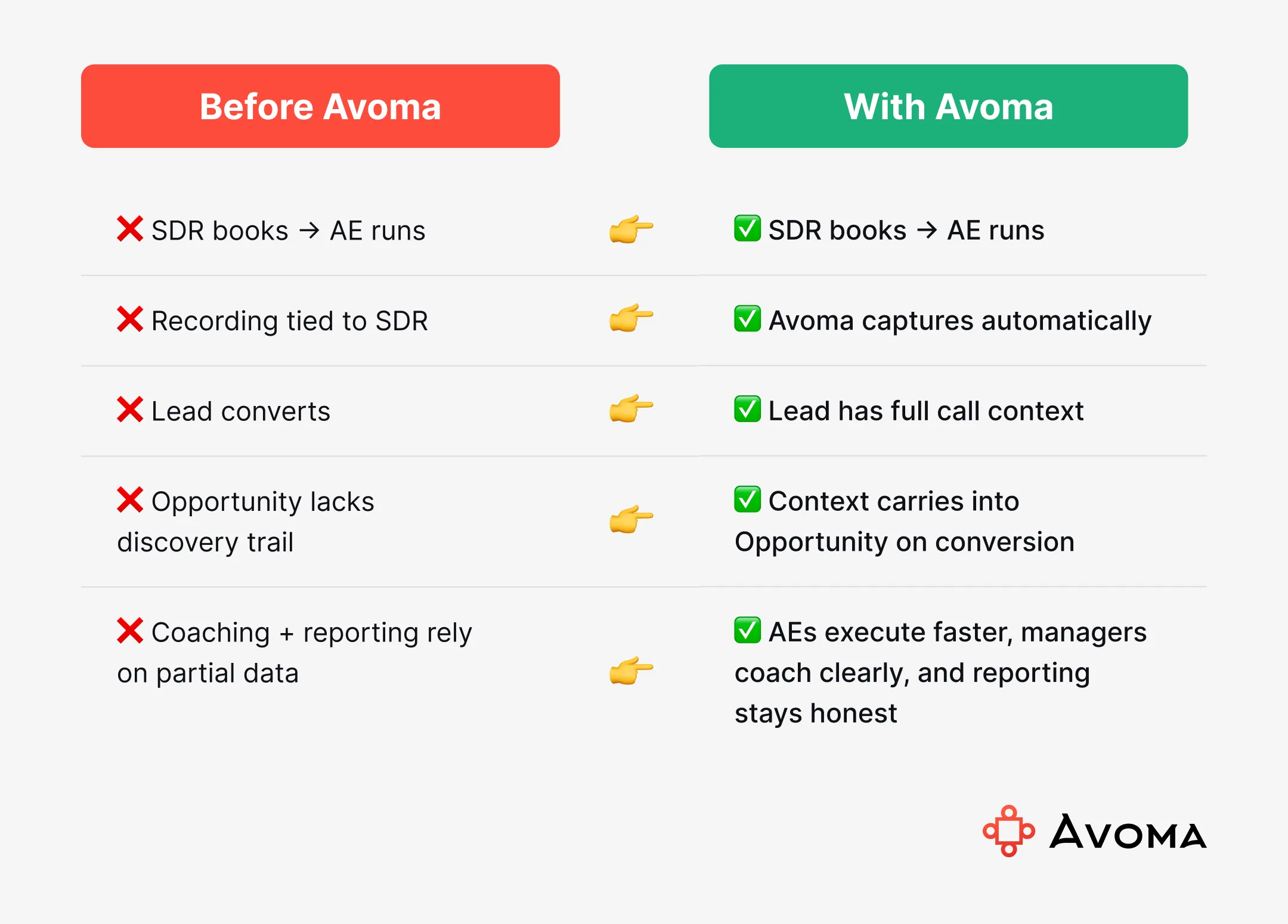 | Before Avoma | | With Avoma |
|---|---|---|
| ❌ SDR books → AE runs | 👉 | ✅ SDR books → AE runs |
| ❌ Recording tied to SDR | 👉 | ✅ Avoma captures automatically |
| ❌ Lead converts | 👉 | ✅ Lead has full call context |
| ❌ Opportunity lacks discovery trail | 👉 | ✅ Context carries into Opportunity on conversion |
| ❌ Coaching + reporting rely on partial data | 👉 | ✅ AEs execute faster, managers coach clearly, and reporting stays honest |

AVOMA