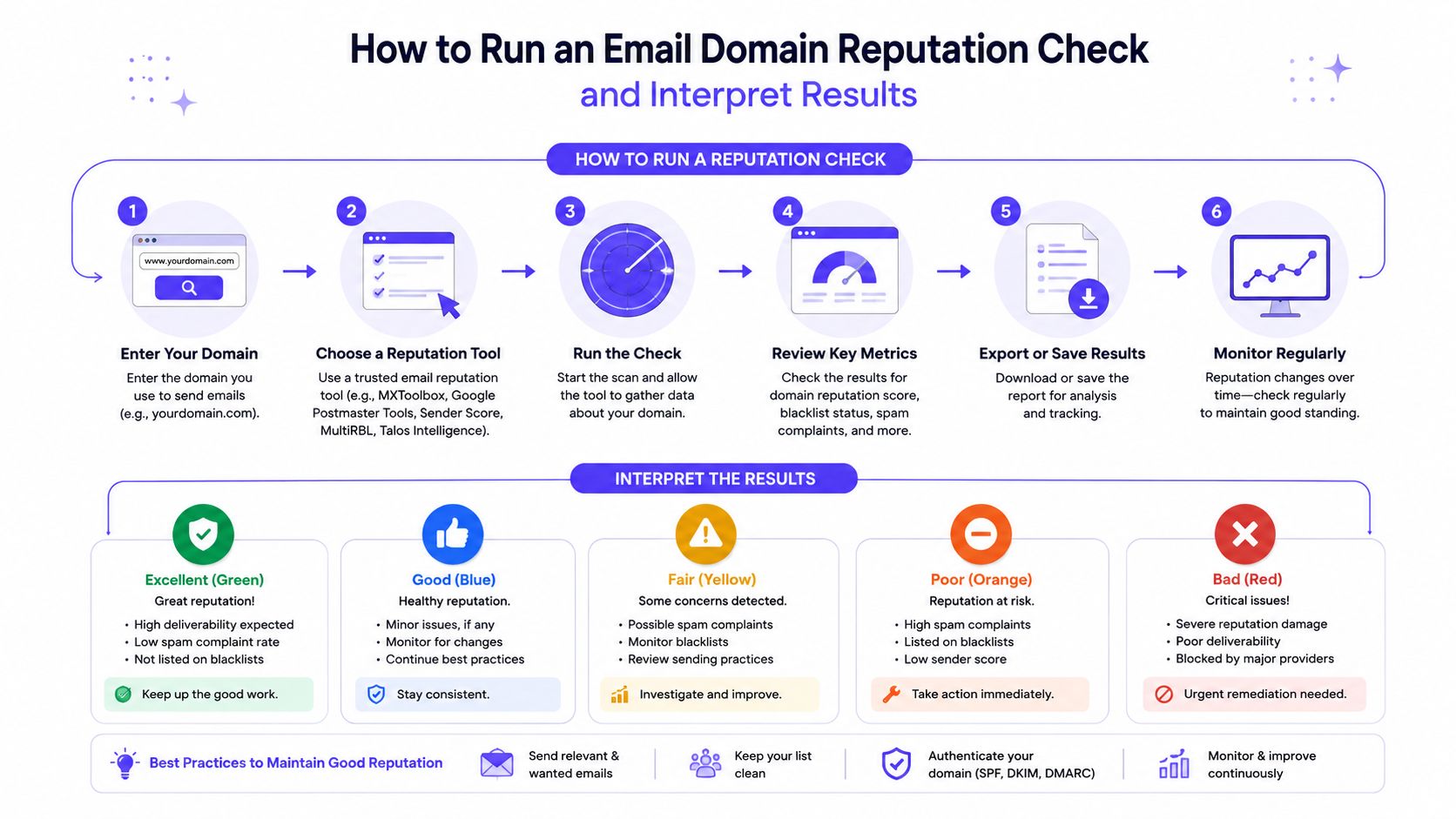 How to Run an Email Domain Reputation Check
and Interpret Results

HOW TO RUN A REPUTATION CHECK

1
www.yourdomain.com
Enter Your Domain
Enter the domain you use to send emails (e.g., yourdomain.com).

2
Choose a Reputation Tool
Use a trusted email reputation tool (e.g., MXToolbox, Google Postmaster Tools, Sender Score, MultiRBL, Talos Intelligence).

3
Run the Check
Start the scan and allow the tool to gather data about your domain.

4
Review Key Metrics
Check the results for domain reputation score, blacklist status, spam complaints, and more.

5
Export or Save Results
Download or save the report for analysis and tracking.

6
Monitor Regularly
Reputation changes over time—check regularly to maintain good standing.

INTERPRET THE RESULTS

Excellent (Green)
Great reputation!
• High deliverability expected
• Low spam complaint rate
• Not listed on blacklists
Keep up the good work.

Good (Blue)
Healthy reputation.
• Minor issues, if any
• Monitor for changes
• Continue best practices
Stay consistent.

Fair (Yellow)
Some concerns detected.
• Possible spam complaints
• Monitor blacklists
• Review sending practices
Investigate and improve.

Poor (Orange)
Reputation at risk.
• High spam complaints
• Listed on blacklists
• Low sender score
Take action immediately.

Bad (Red)
Critical issues!
• Severe reputation damage
• Poor deliverability
• Blocked by major providers
Urgent remediation needed.

Best Practices to Maintain Good Reputation
Send relevant & wanted emails
Keep your list clean
Authenticate your domain (SPF, DKIM, DMARC)
Monitor & improve continuously