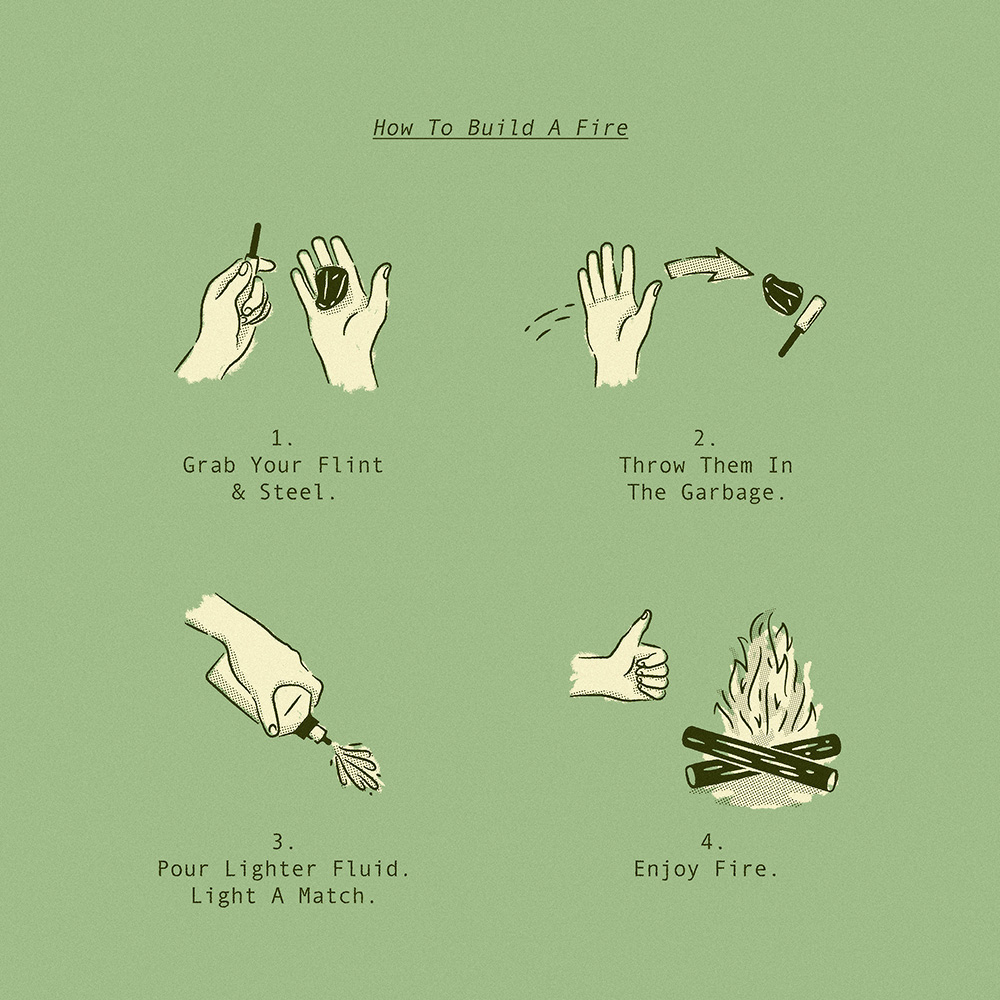 How To Build A Fire

1.
Grab Your Flint & Steel.

2.
Throw Them In The Garbage.

3.
Pour Lighter Fluid. Light A Match.

4.
Enjoy Fire.