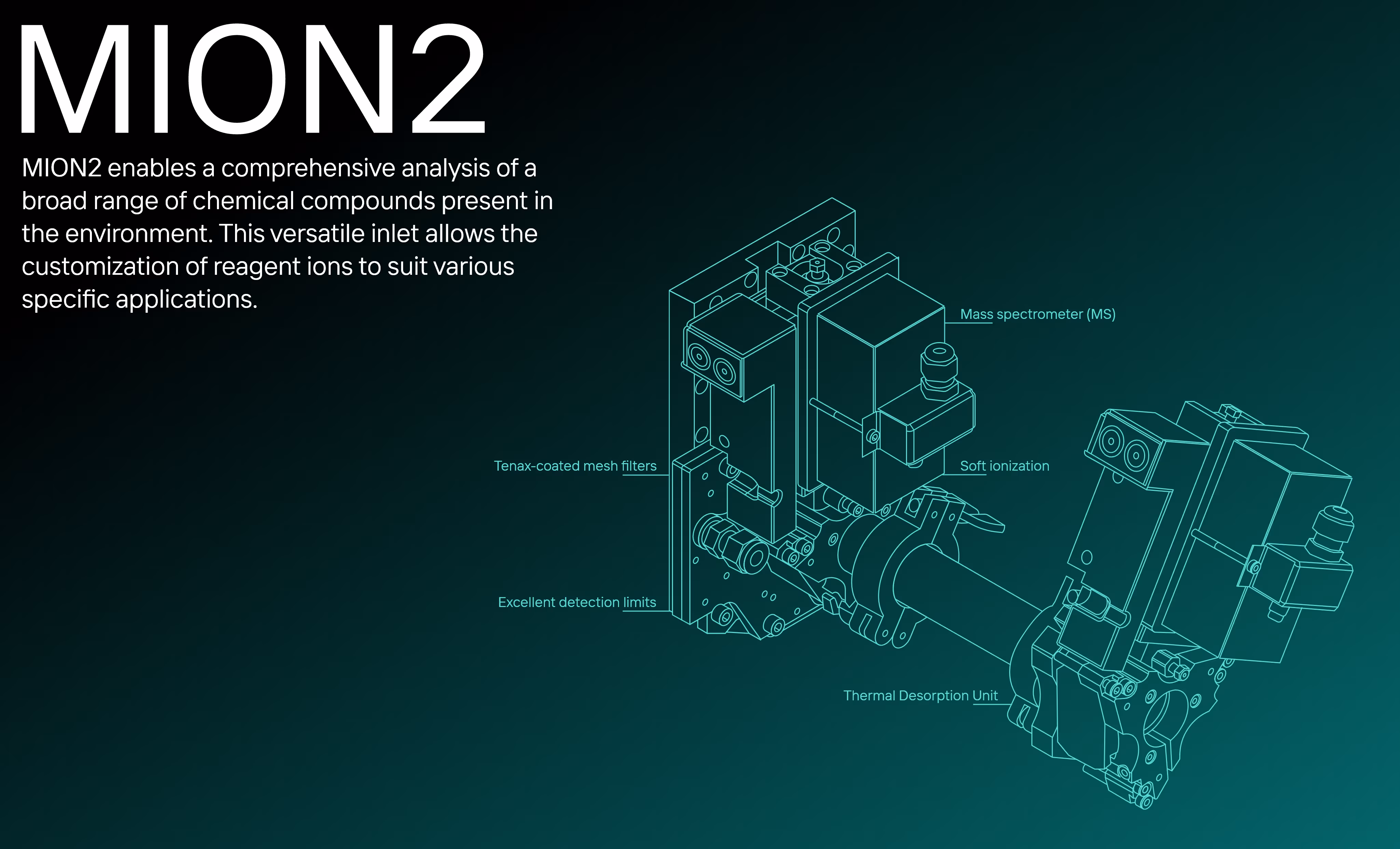 MION2

MION2 enables a comprehensive analysis of a broad range of chemical compounds present in the environment. This versatile inlet allows the customization of reagent ions to suit various specific applications.

Mass spectrometer (MS)

Tenax-coated mesh filters

Soft ionization

Excellent detection limits

Thermal Desorption Unit