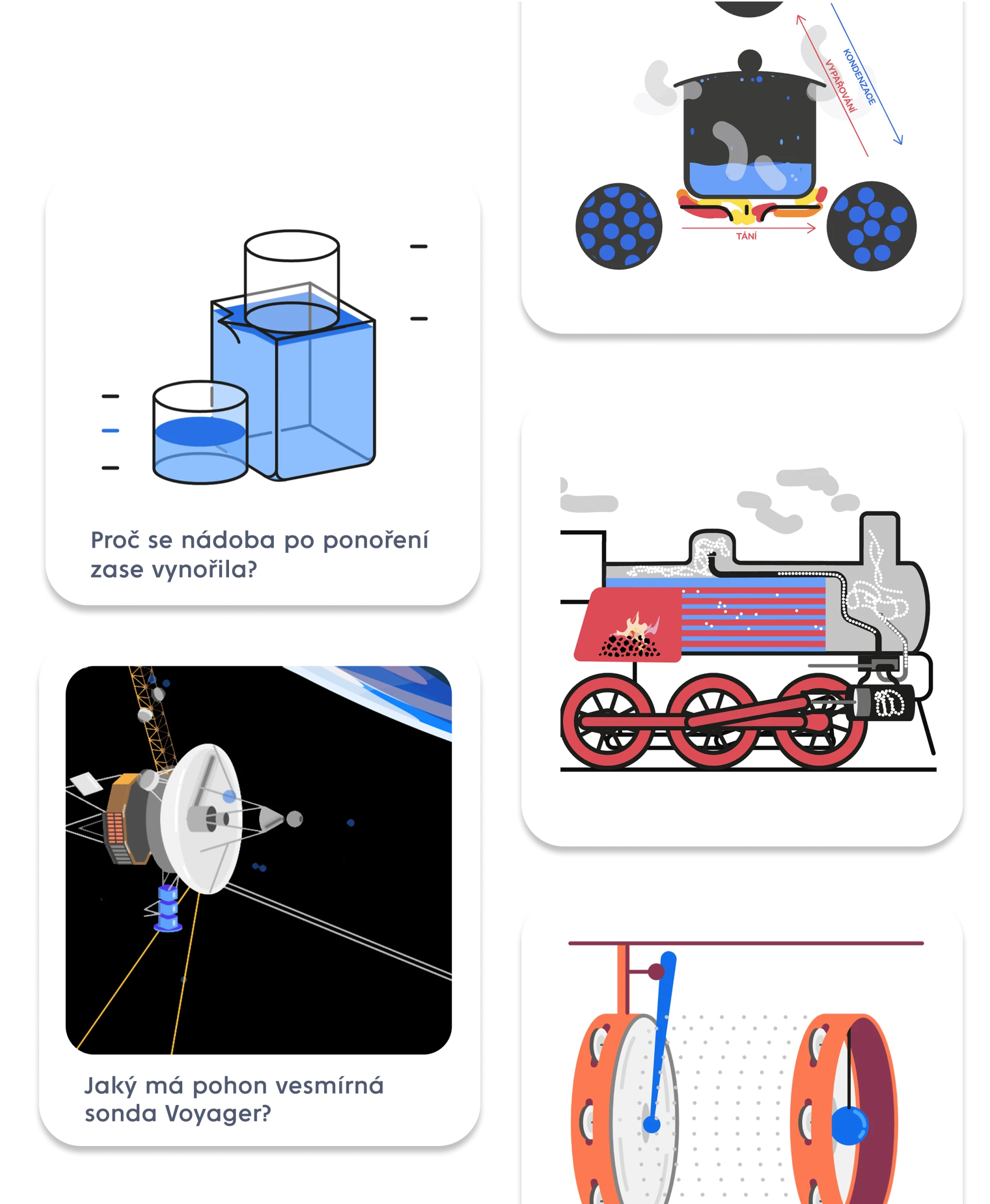 Proč se nádoba po ponoření zase vynořila?

Jaký má pohon vesmírná sonda Voyager?

KONDENZACE

VYPAŘOVÁNÍ

TÁNÍ