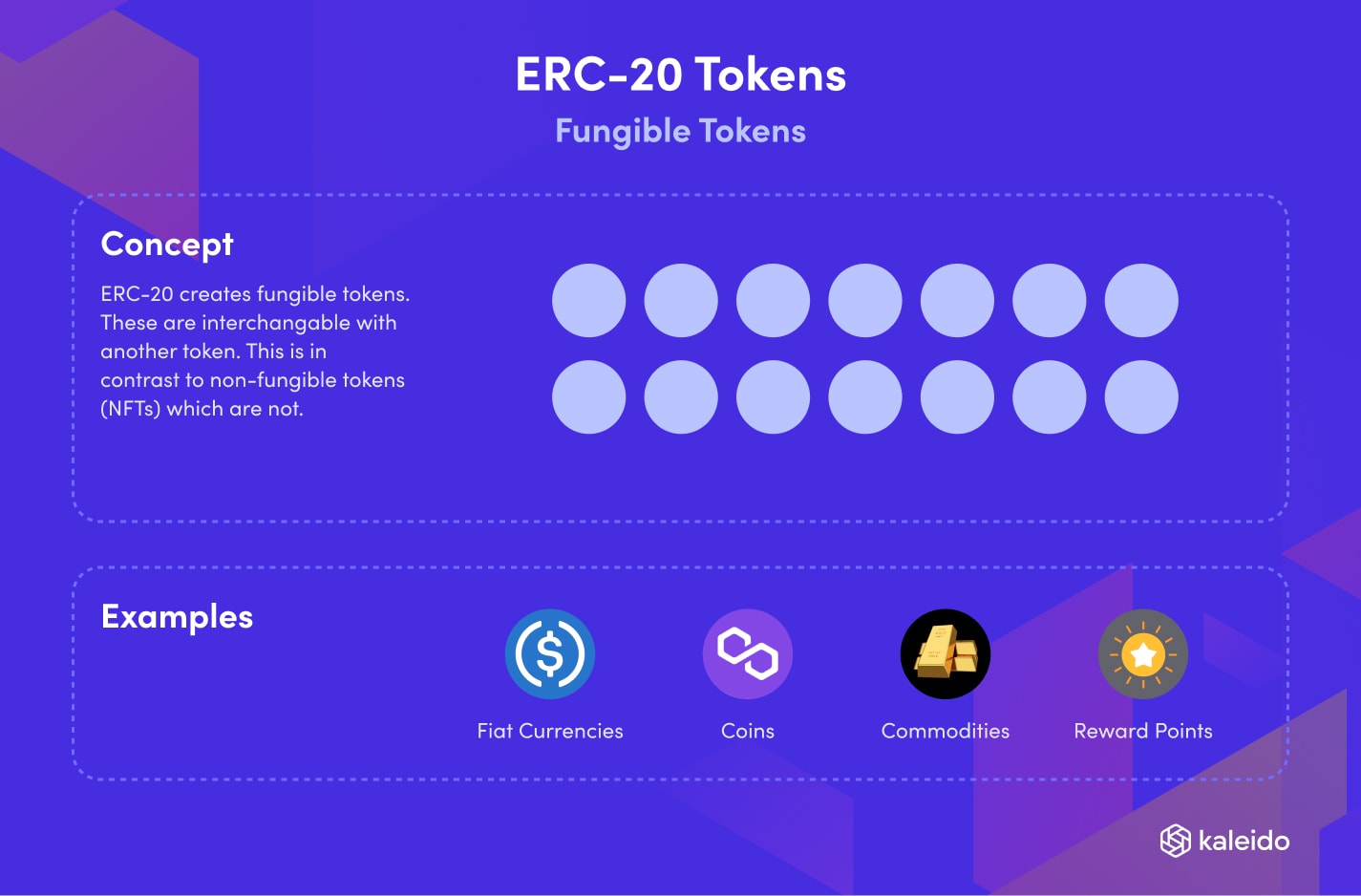 ERC-20 Tokens

Fungible Tokens

Concept

ERC-20 creates fungible tokens. These are interchangable with another token. This is in contrast to non-fungible tokens (NFTs) which are not.

Examples

Fiat Currencies

Coins

Commodities

Reward Points

kaleido