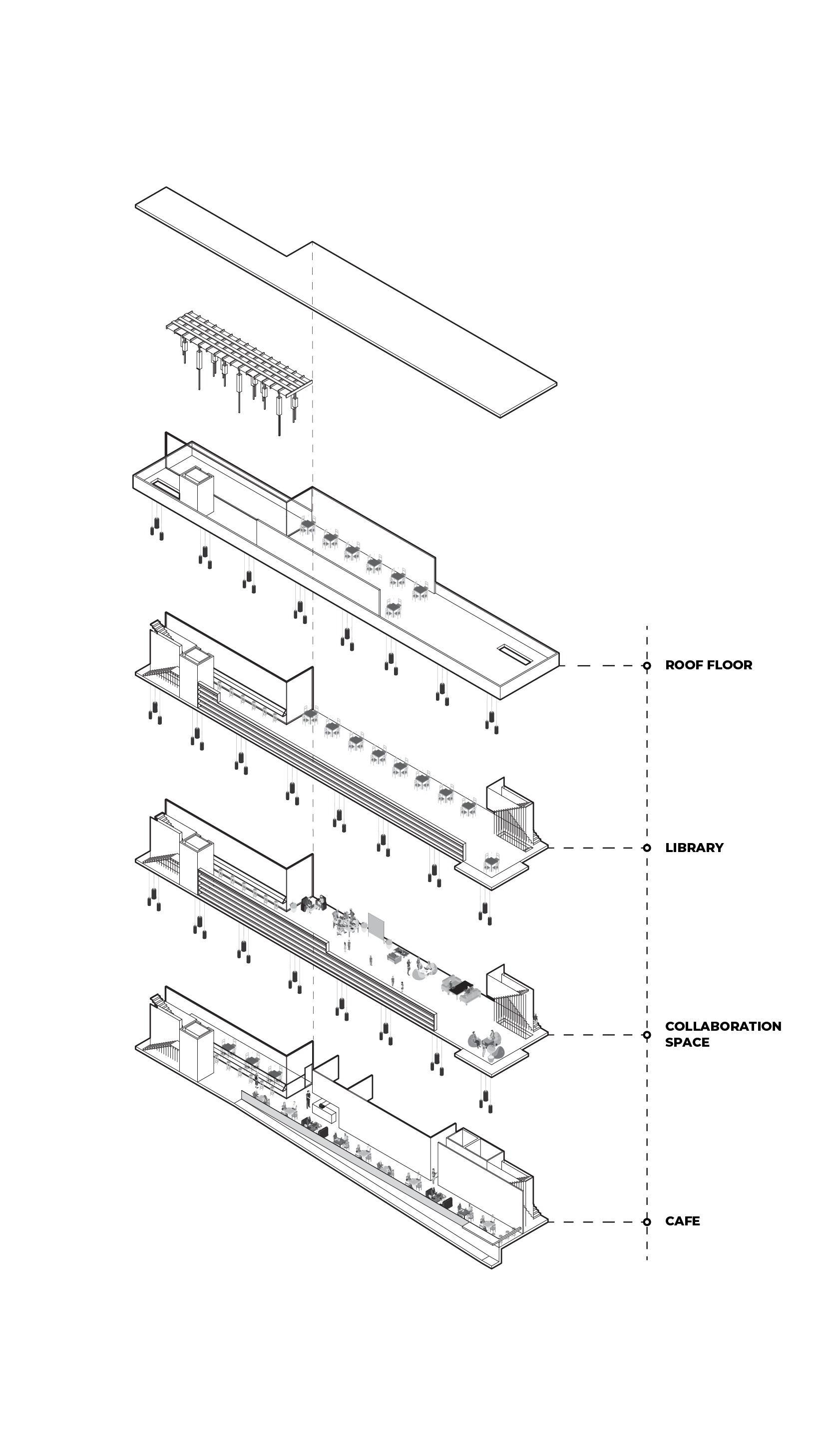 ROOF FLOOR

LIBRARY

COLLABORATION SPACE

CAFE