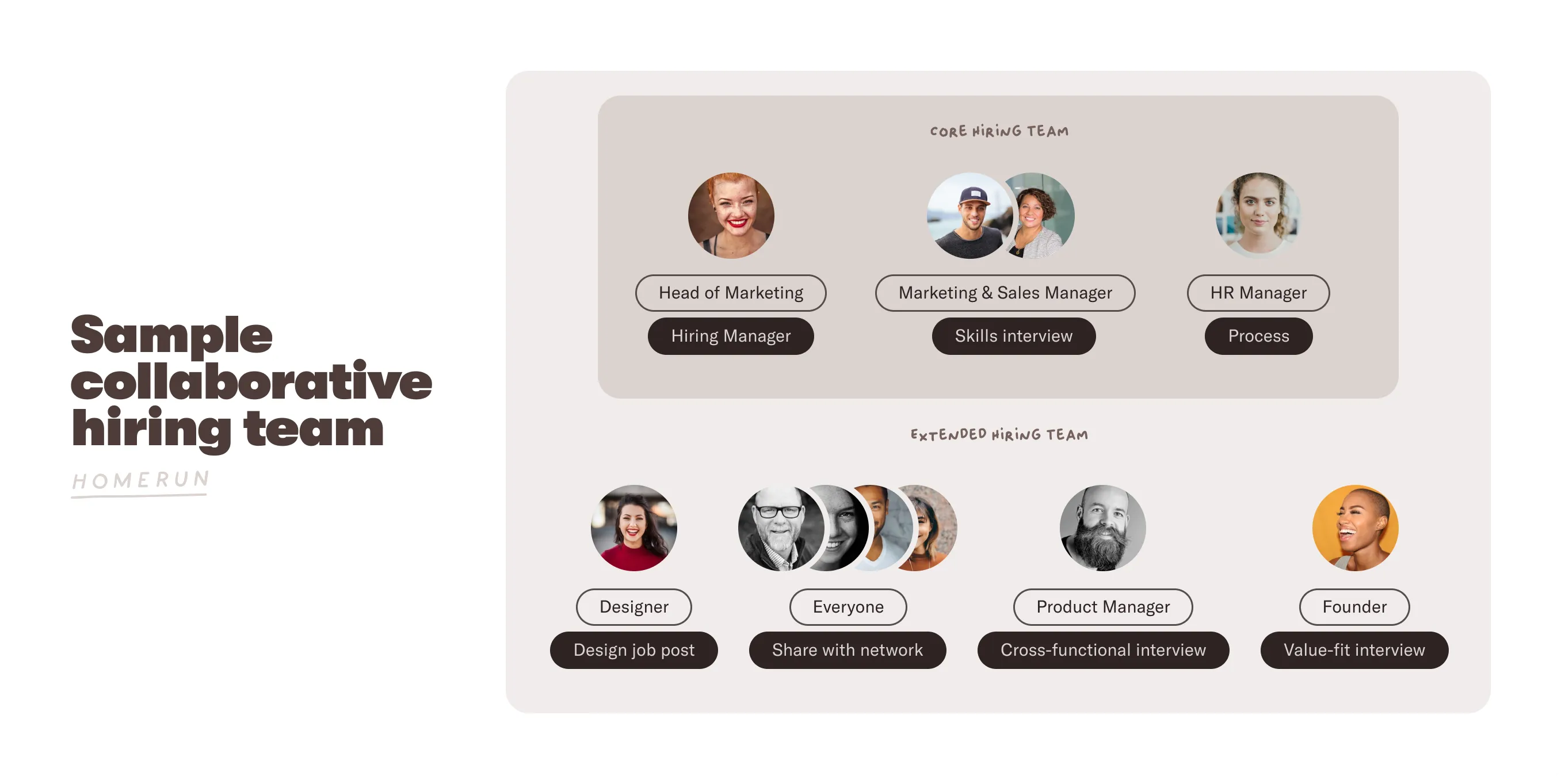 Sample collaborative hiring team

HOMERUN

CORE HIRING TEAM

Head of Marketing
Hiring Manager

Marketing & Sales Manager
Skills interview

HR Manager
Process

EXTENDED HIRING TEAM

Designer
Design job post

Everyone
Share with network

Product Manager
Cross-functional interview

Founder
Value-fit interview