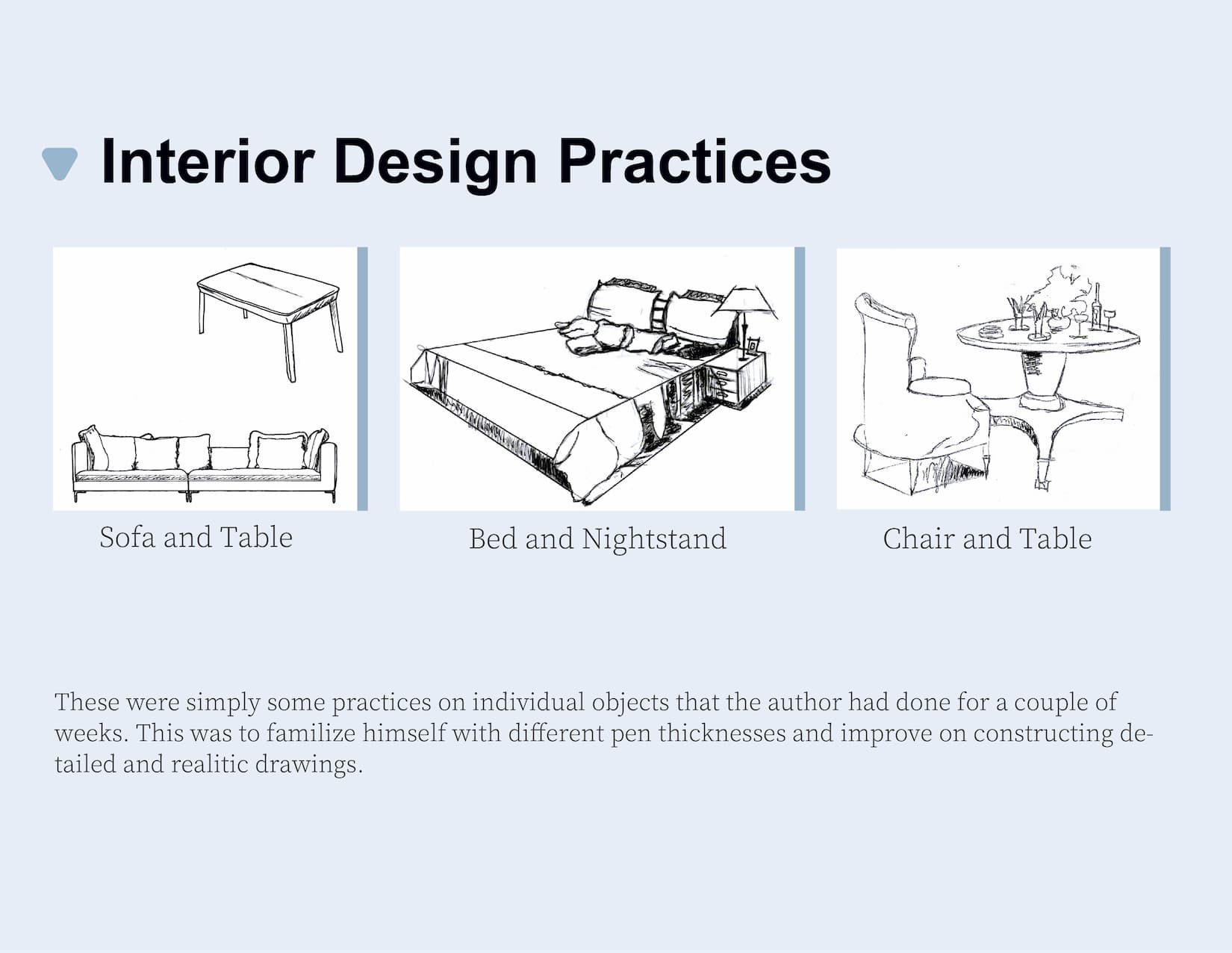 Interior Design Practices

Sofa and Table

Bed and Nightstand

Chair and Table

These were simply some practices on individual objects that the author had done for a couple of weeks. This was to familize himself with different pen thicknesses and improve on constructing detailed and realitic drawings.