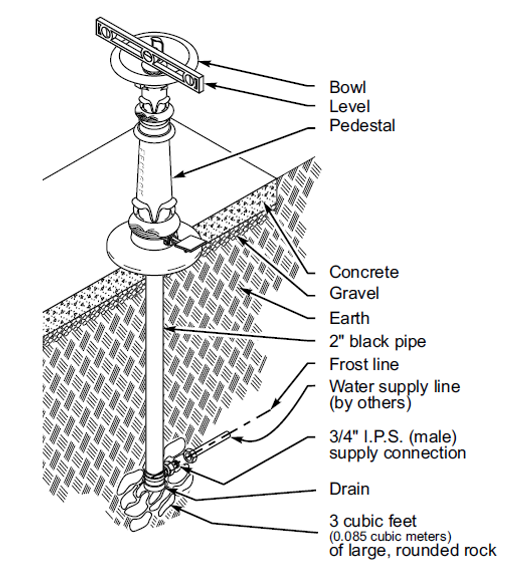 Bowl
Level
Pedestal
Concrete
Gravel
Earth
2" black pipe
Frost line
Water supply line (by others)
3/4" I.P.S. (male) supply connection
Drain
3 cubic feet (0.085 cubic meters) of large, rounded rock