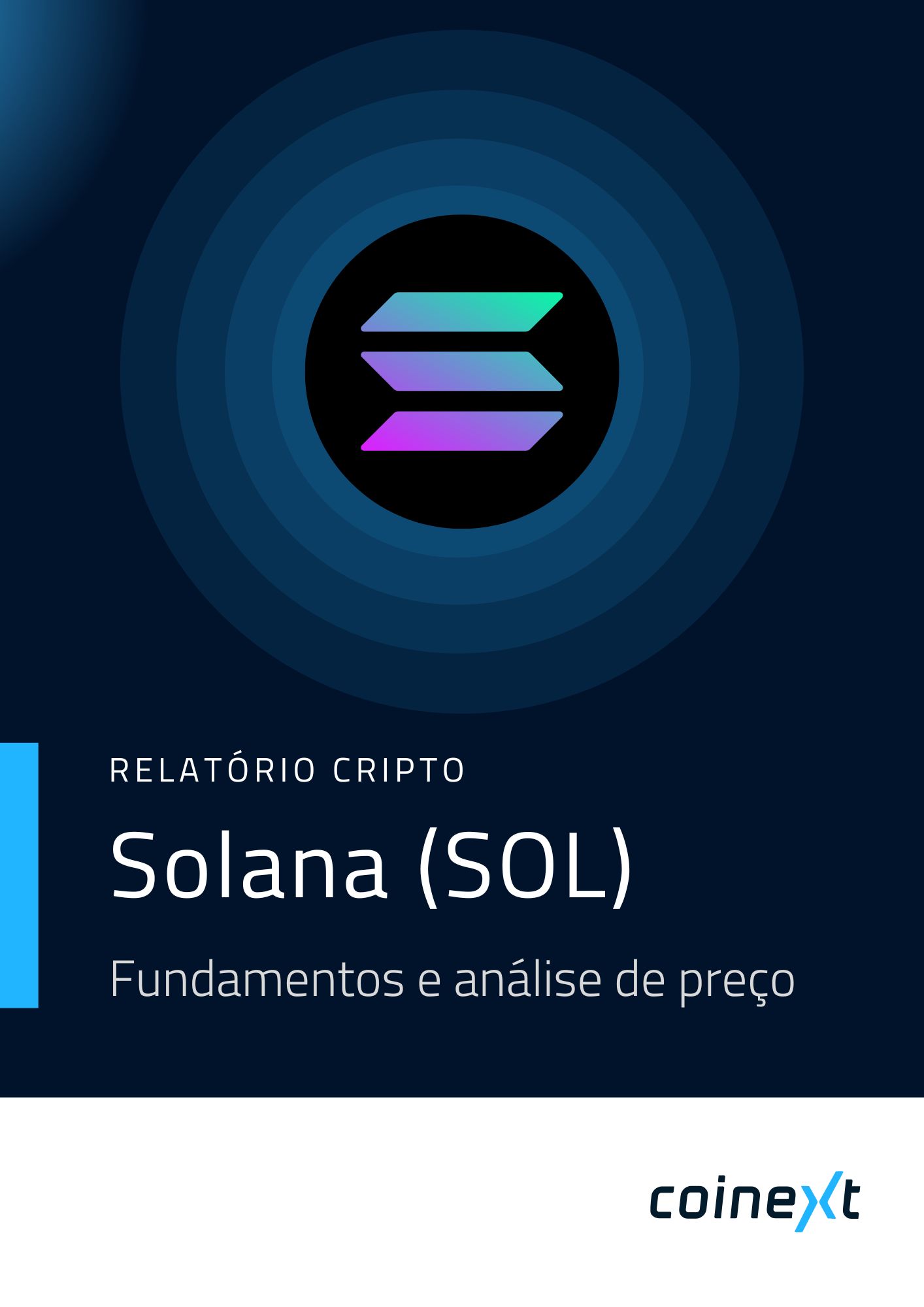 RELATÓRIO CRIPTO

Solana (SOL)

Fundamentos e análise de preço

coinext