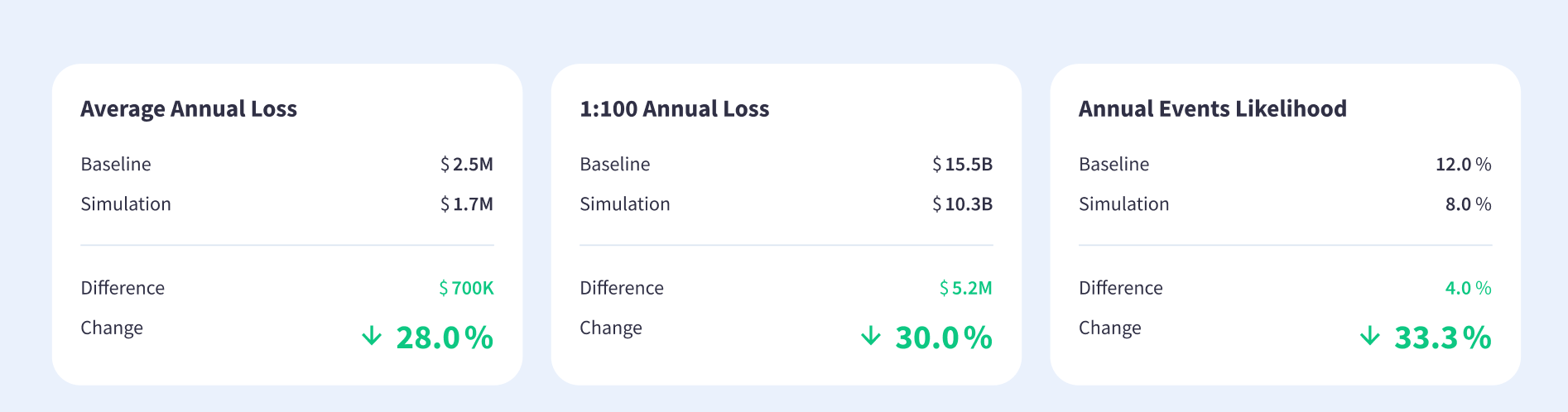 Average Annual Loss

Baseline $ 2.5M
Simulation $ 1.7M

Difference $ 700K
Change ↓ 28.0 %

1:100 Annual Loss

Baseline $ 15.5B
Simulation $ 10.3B

Difference $ 5.2M
Change ↓ 30.0 %

Annual Events Likelihood

Baseline 12.0 %
Simulation 8.0 %

Difference 4.0 %
Change ↓ 33.3 %