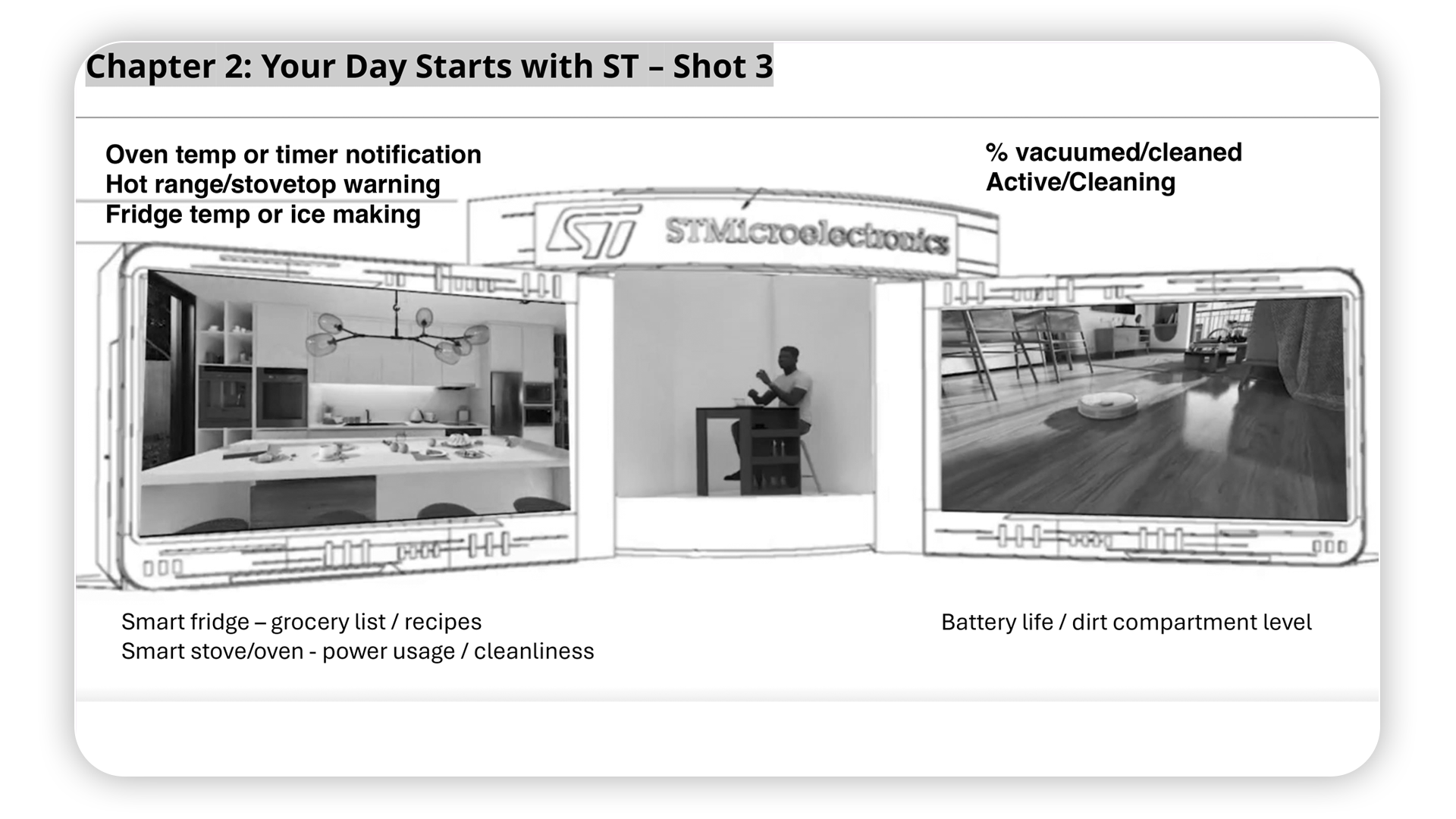 Chapter 2: Your Day Starts with ST – Shot 3

Oven temp or timer notification
Hot range/stovetop warning
Fridge temp or ice making

% vacuumed/cleaned
Active/Cleaning

ST STMicroelectronics

Smart fridge – grocery list / recipes
Smart stove/oven - power usage / cleanliness

Battery life / dirt compartment level