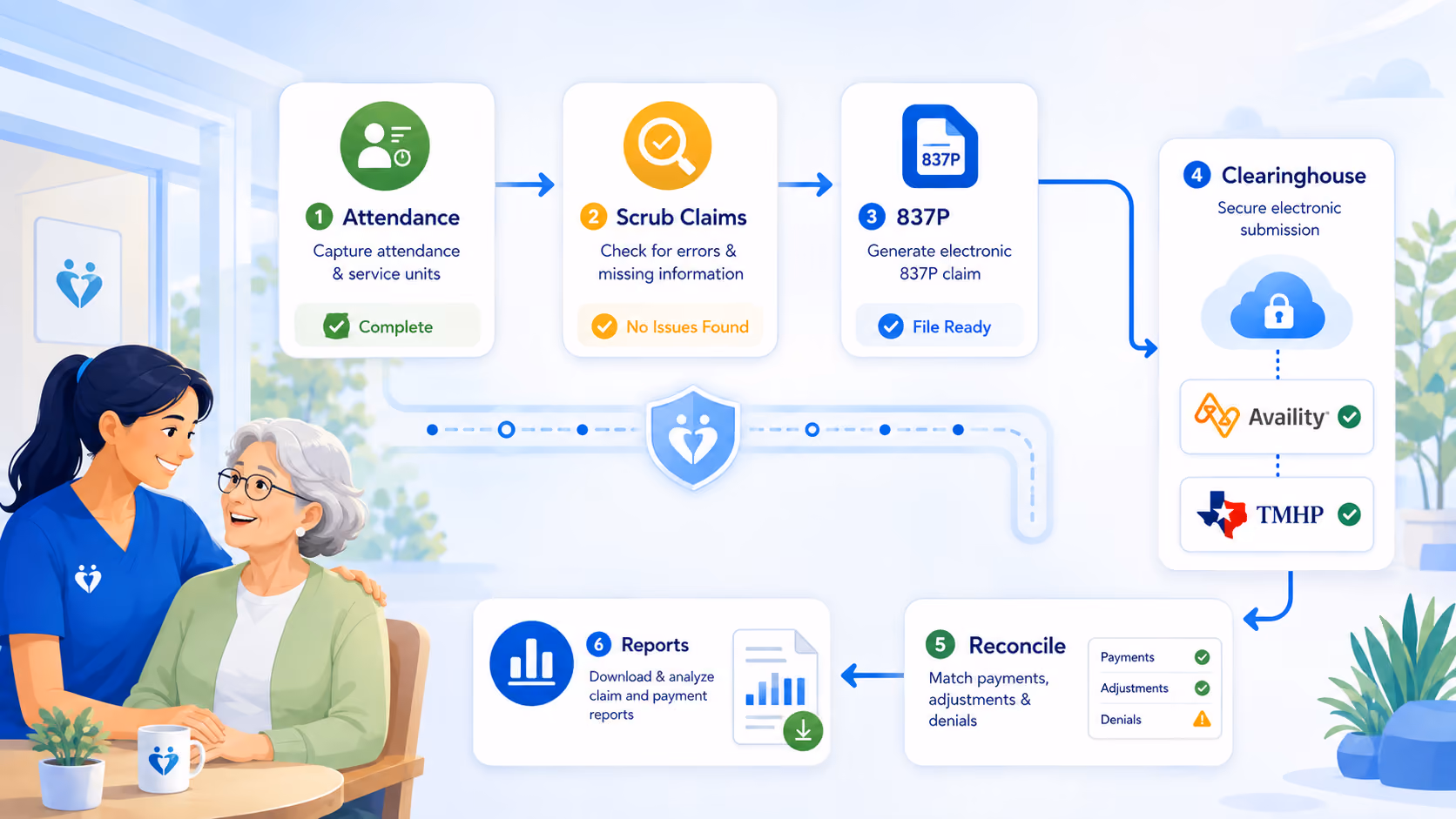 1 Attendance
Capture attendance & service units
Complete

2 Scrub Claims
Check for errors & missing information
No Issues Found

837P
3 837P
Generate electronic 837P claim
File Ready

4 Clearinghouse
Secure electronic submission

Availity

TMHP

5 Reconcile
Match payments, adjustments & denials

Payments
Adjustments
Denials

6 Reports
Download & analyze claim and payment reports