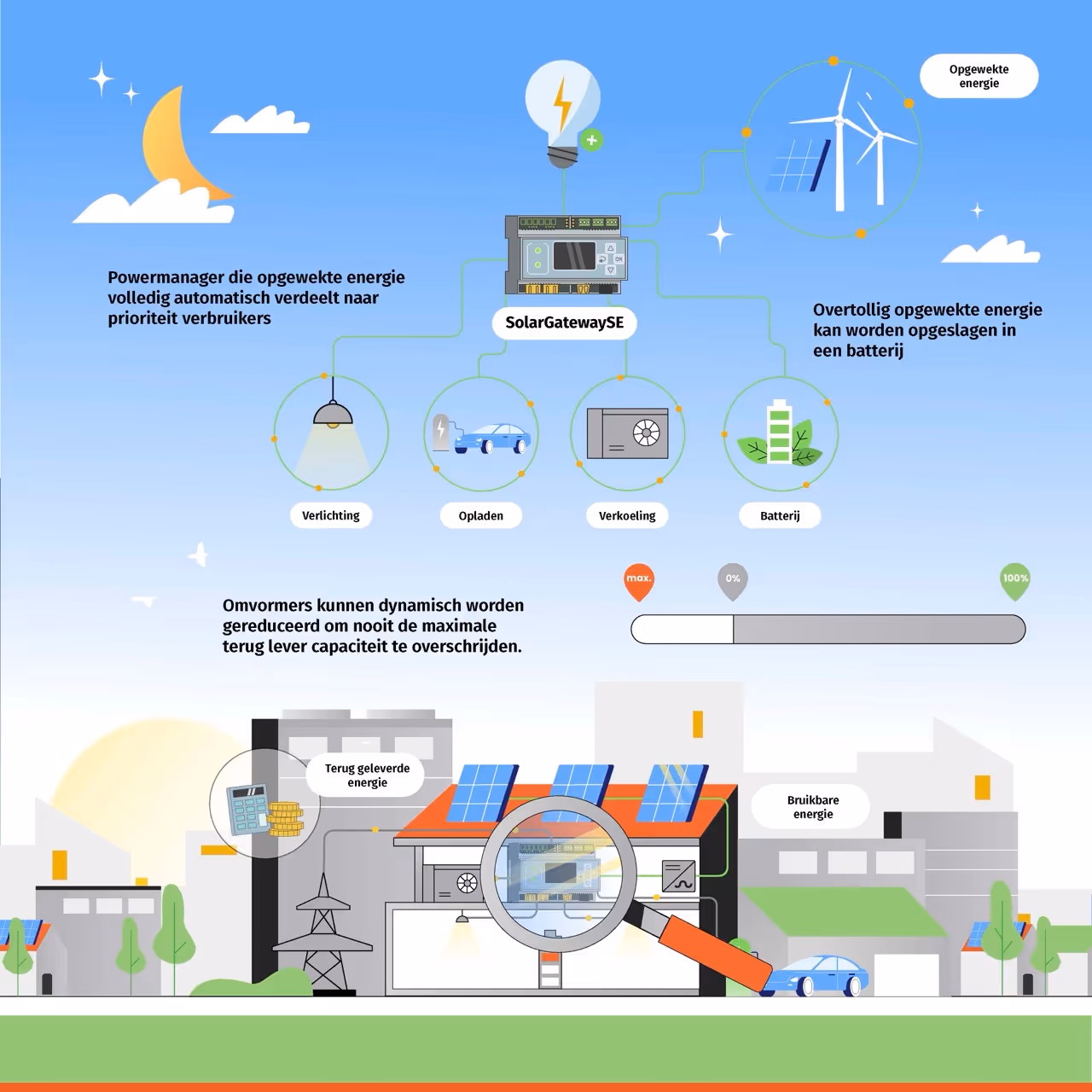 Opgewekte energie

Powermanager die opgewekte energie volledig automatisch verdeelt naar prioriteit verbruikers

SolarGatewaySE

Overtollig opgewekte energie kan worden opgeslagen in een batterij

Verlichting

Opladen

Verkoeling

Batterij

max.

0%

100%

Omvormers kunnen dynamisch worden gereduceerd om nooit de maximale terug lever capaciteit te overschrijden.

Terug geleverde energie

Bruikbare energie