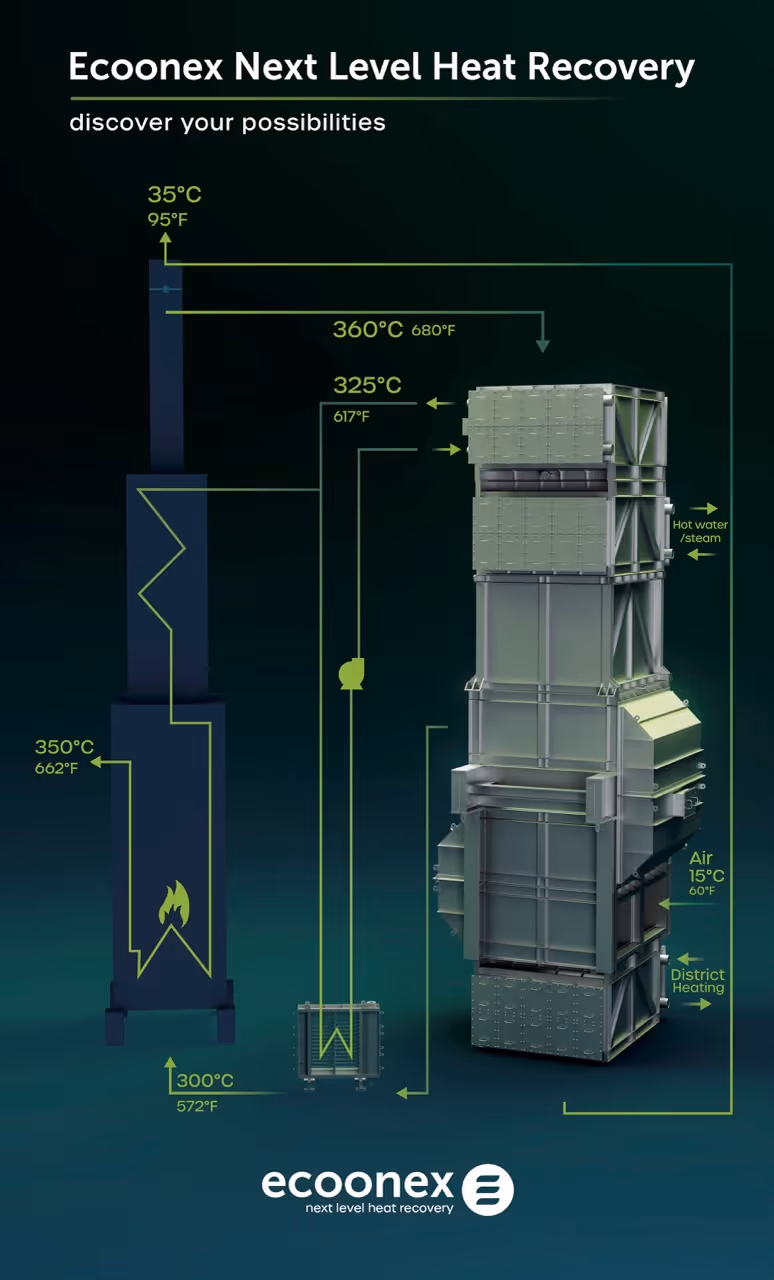 Ecoonex Next Level Heat Recovery

discover your possibilities

35°C
95°F

360°C 680°F

325°C
617°F

Hot water /steam

350°C
662°F

Air
15°C
60°F

District Heating

300°C
572°F

ecoonex
next level heat recovery