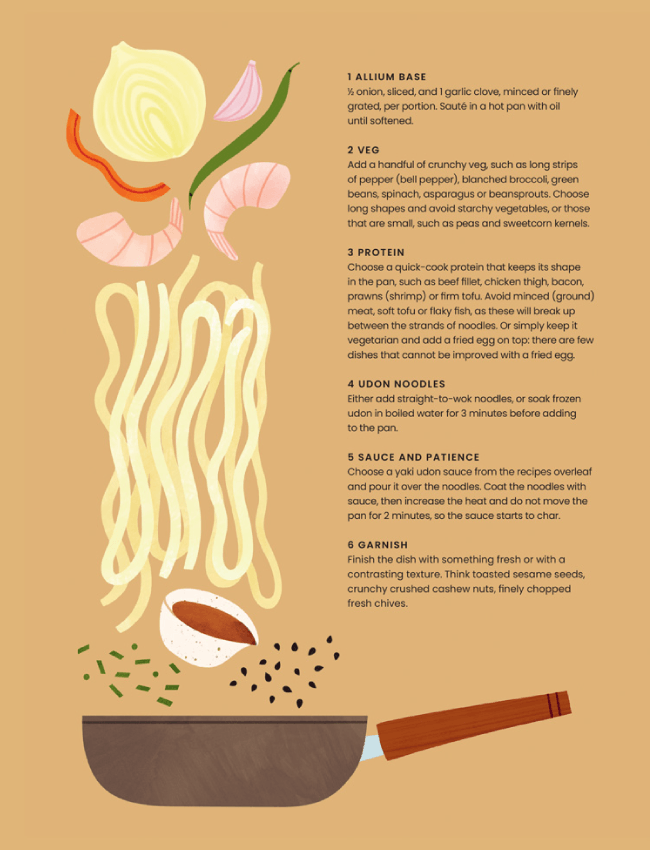 1 ALLIUM BASE
½ onion, sliced, and 1 garlic clove, minced or finely grated, per portion. Sauté in a hot pan with oil until softened.

2 VEG
Add a handful of crunchy veg, such as long strips of pepper (bell pepper), blanched broccoli, green beans, spinach, asparagus or beansprouts. Choose long shapes and avoid starchy vegetables, or those that are small, such as peas and sweetcorn kernels.

3 PROTEIN
Choose a quick-cook protein that keeps its shape in the pan, such as beef fillet, chicken thigh, bacon, prawns (shrimp) or firm tofu. Avoid minced (ground) meat, soft tofu or flaky fish, as these will break up between the strands of noodles. Or simply keep it vegetarian and add a fried egg on top: there are few dishes that cannot be improved with a fried egg.

4 UDON NOODLES
Either add straight-to-wok noodles, or soak frozen udon in boiled water for 3 minutes before adding to the pan.

5 SAUCE AND PATIENCE
Choose a yaki udon sauce from the recipes overleaf and pour it over the noodles. Coat the noodles with sauce, then increase the heat and do not move the pan for 2 minutes, so the sauce starts to char.

6 GARNISH
Finish the dish with something fresh or with a contrasting texture. Think toasted sesame seeds, crunchy crushed cashew nuts, finely chopped fresh chives.