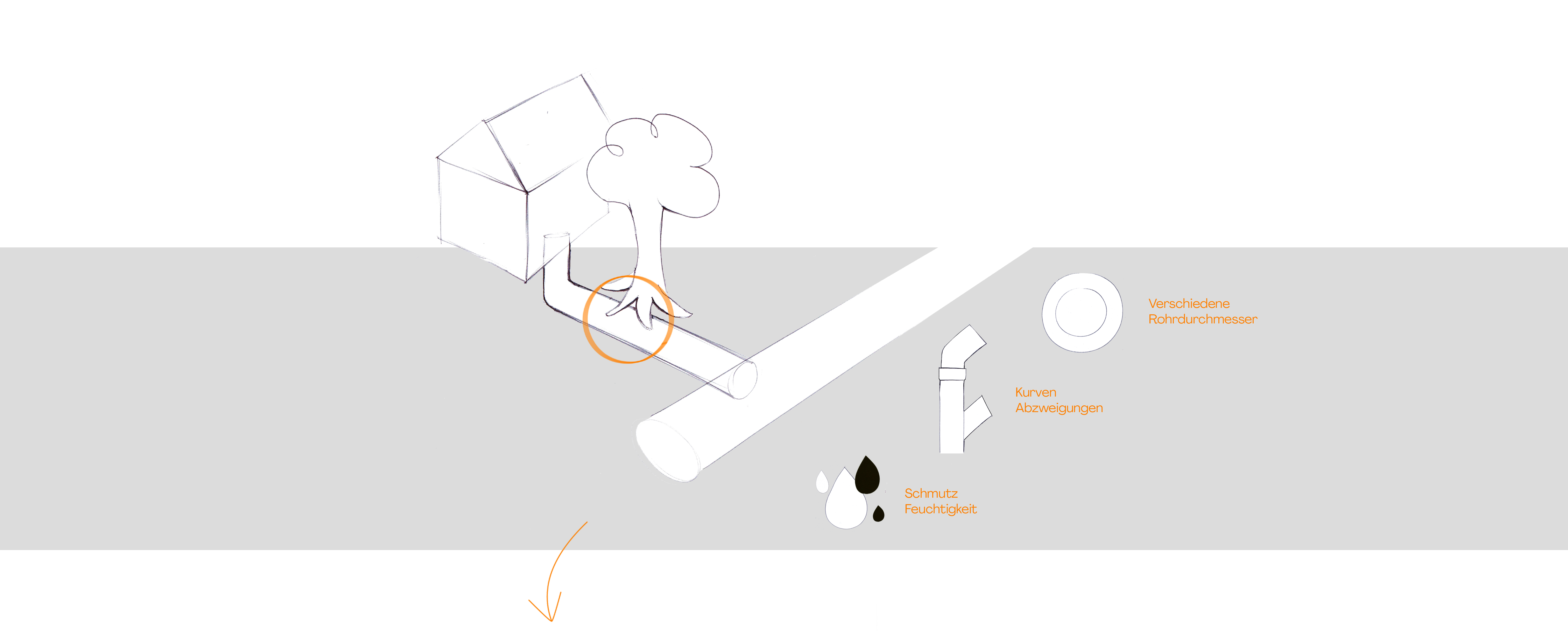 Verschiedene
Rohrdurchmesser

Kurven
Abzweigungen

Schmutz
Feuchtigkeit