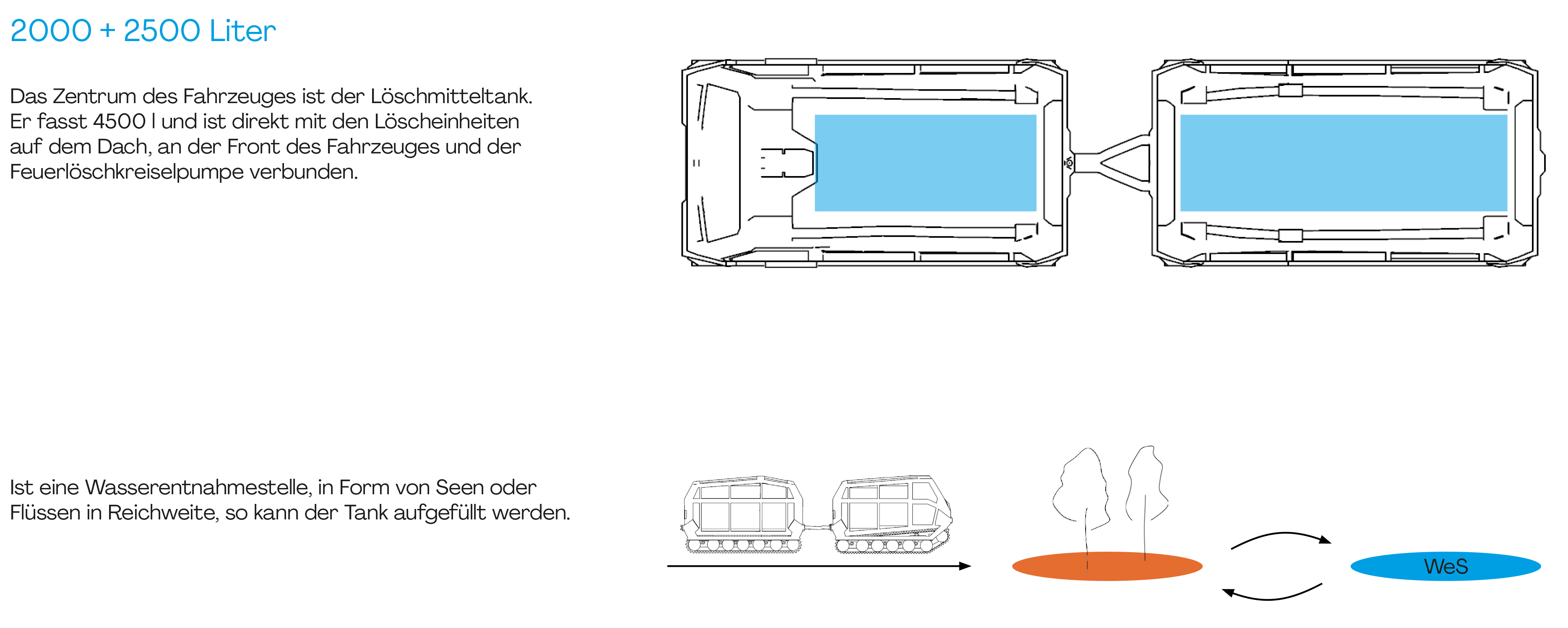 2000 + 2500 Liter

Das Zentrum des Fahrzeuges ist der Löschmitteltank. Er fasst 4500 l und ist direkt mit den Löscheinheiten auf dem Dach, an der Front des Fahrzeuges und der Feuerlöschkreiselpumpe verbunden.

Ist eine Wasserentnahmestelle, in Form von Seen oder Flüssen in Reichweite, so kann der Tank aufgefüllt werden.

WeS