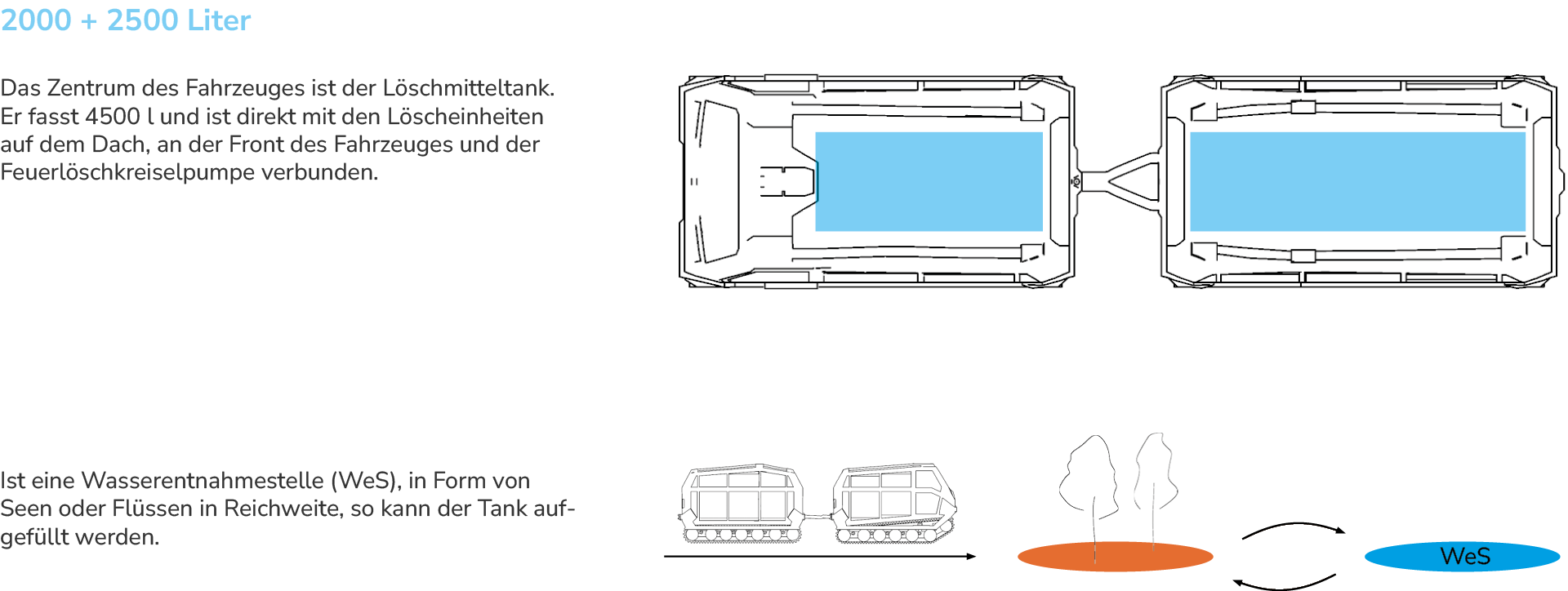 2000 + 2500 Liter

Das Zentrum des Fahrzeuges ist der Löschmitteltank. Er fasst 4500 l und ist direkt mit den Löscheinheiten auf dem Dach, an der Front des Fahrzeuges und der Feuerlöschkreiselpumpe verbunden.

Ist eine Wasserentnahmestelle (WeS), in Form von Seen oder Flüssen in Reichweite, so kann der Tank aufgefüllt werden.

WeS