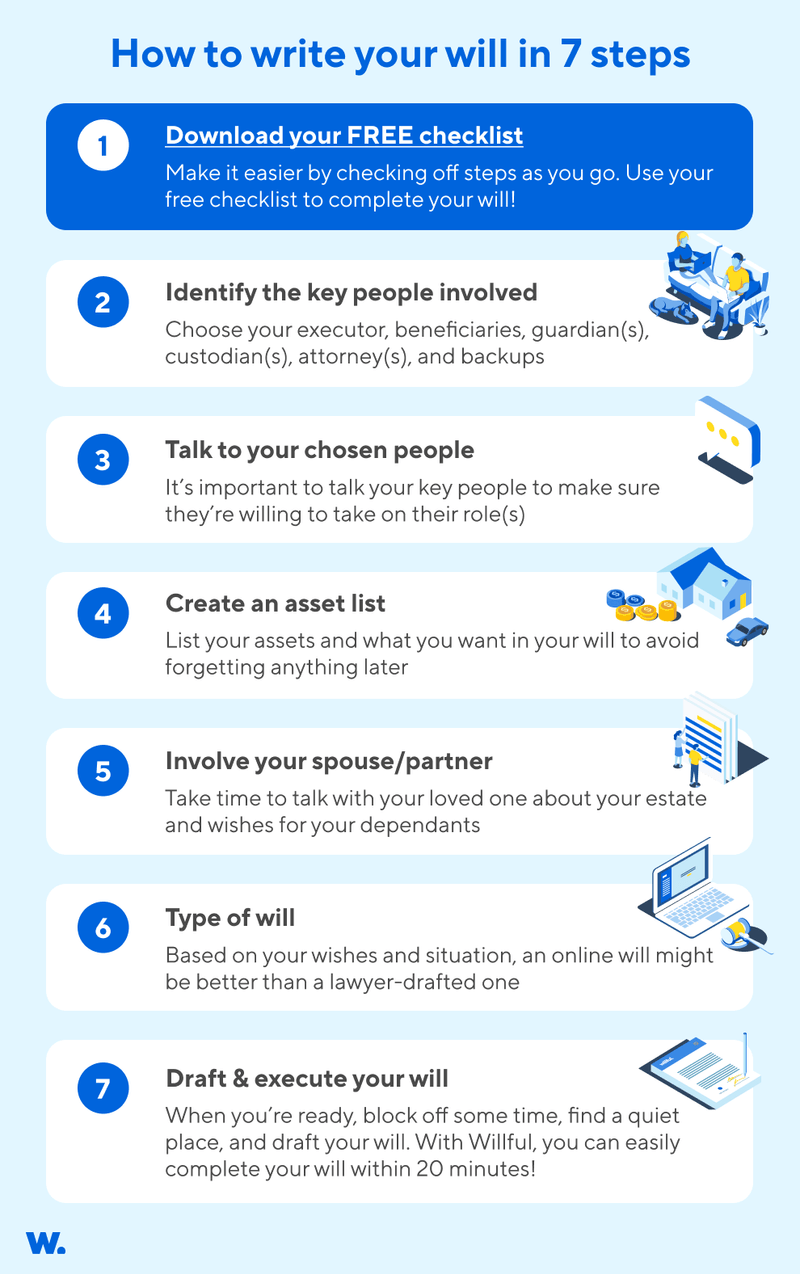 How to write your will in 7 steps

1
Download your FREE checklist
Make it easier by checking off steps as you go. Use your free checklist to complete your will!

2
Identify the key people involved
Choose your executor, beneficiaries, guardian(s), custodian(s), attorney(s), and backups

3
Talk to your chosen people
It's important to talk your key people to make sure they're willing to take on their role(s)

4
Create an asset list
List your assets and what you want in your will to avoid forgetting anything later

5
Involve your spouse/partner
Take time to talk with your loved one about your estate and wishes for your dependants

6
Type of will
Based on your wishes and situation, an online will might be better than a lawyer-drafted one

7
Draft & execute your will
When you're ready, block off some time, find a quiet place, and draft your will. With Willful, you can easily complete your will within 20 minutes!

W.