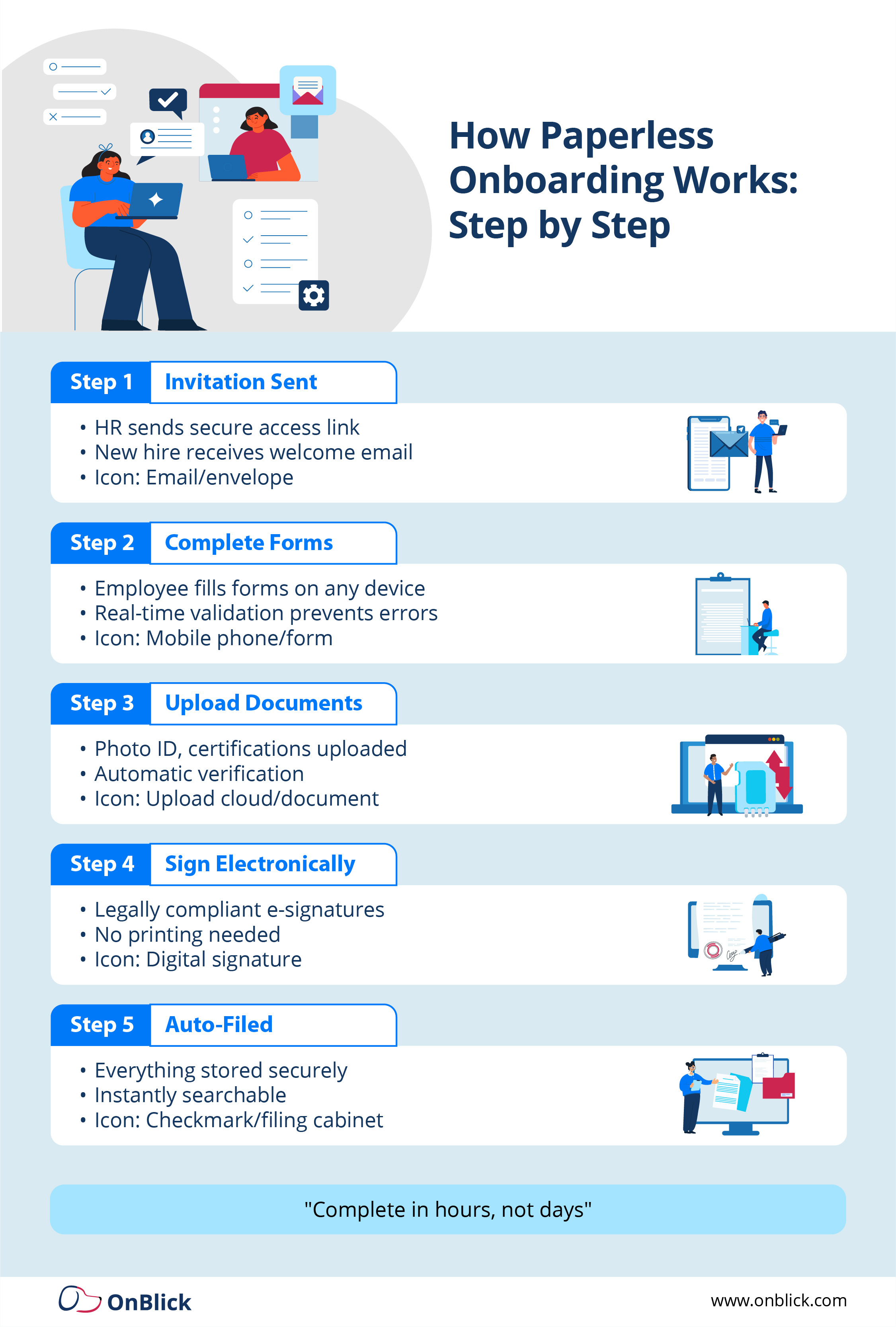 How Paperless Onboarding Works: Step by Step

Step 1 Invitation Sent

• HR sends secure access link
• New hire receives welcome email
• Icon: Email/envelope

Step 2 Complete Forms

• Employee fills forms on any device
• Real-time validation prevents errors
• Icon: Mobile phone/form

Step 3 Upload Documents

• Photo ID, certifications uploaded
• Automatic verification
• Icon: Upload cloud/document

Step 4 Sign Electronically

• Legally compliant e-signatures
• No printing needed
• Icon: Digital signature

Step 5 Auto-Filed

• Everything stored securely
• Instantly searchable
• Icon: Checkmark/filing cabinet

"Complete in hours, not days"

OnBlick

www.onblick.com