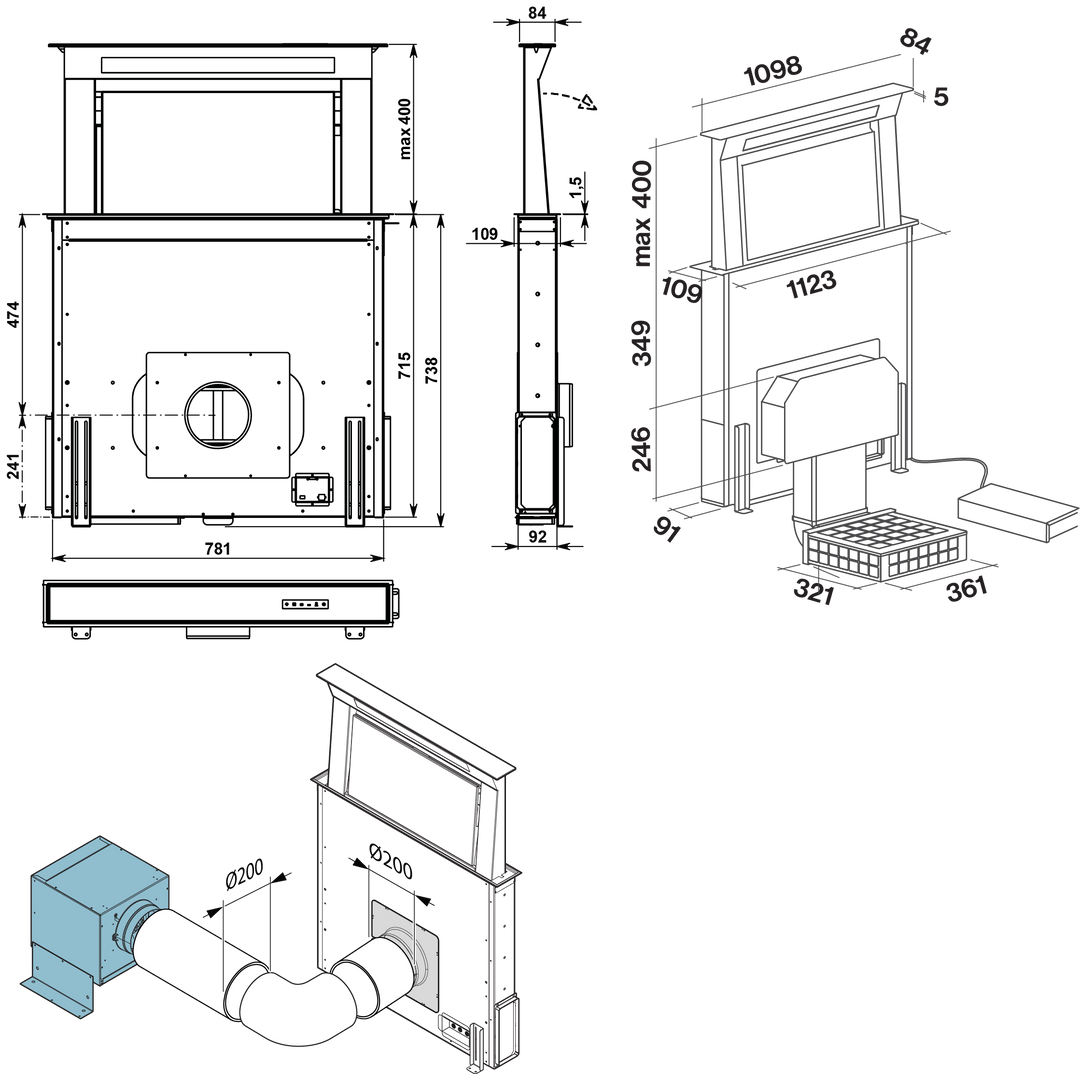 max 400
474
241
715
738
781
84
1,5
109
92
1098
84
5
max 400
109
1123
349
246
91
321
361
Ø200
Ø200