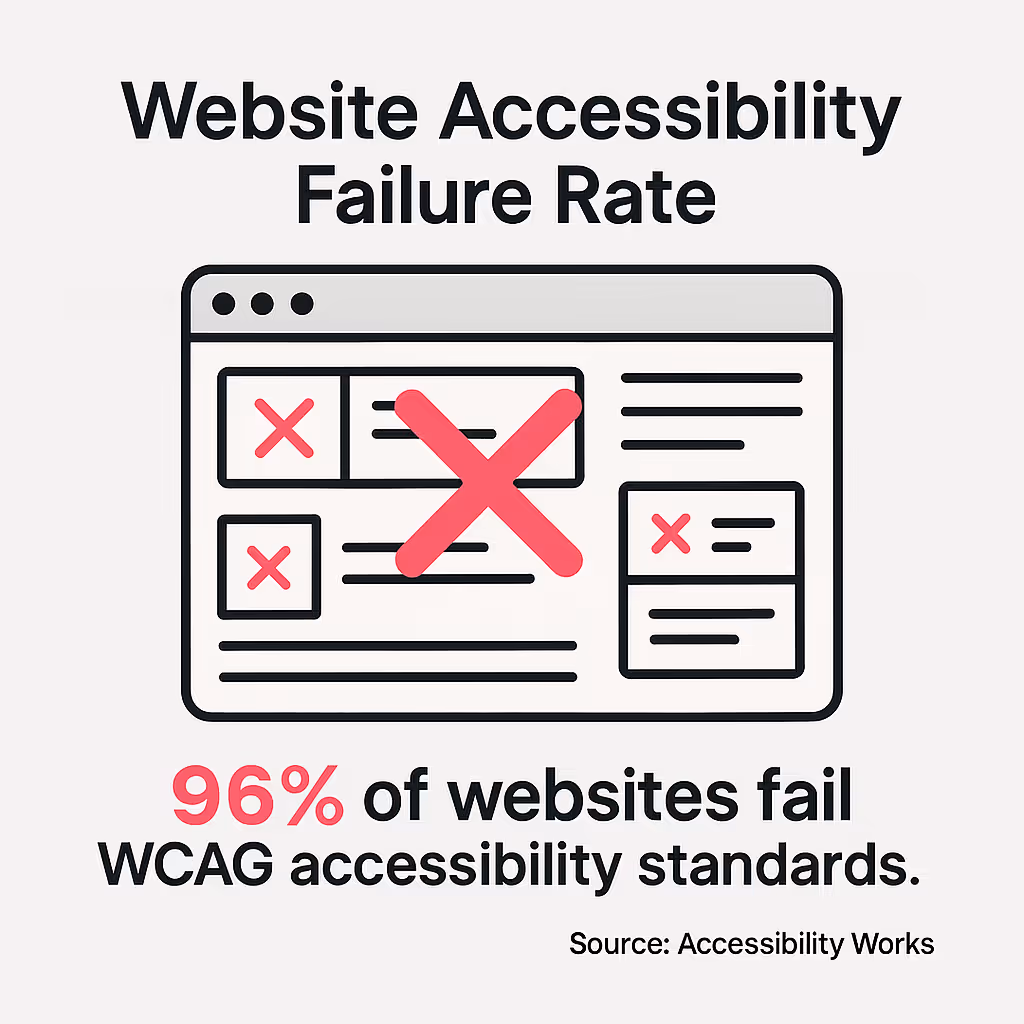 Website Accessibility Failure Rate

96% of websites fail WCAG accessibility standards.

Source: Accessibility Works