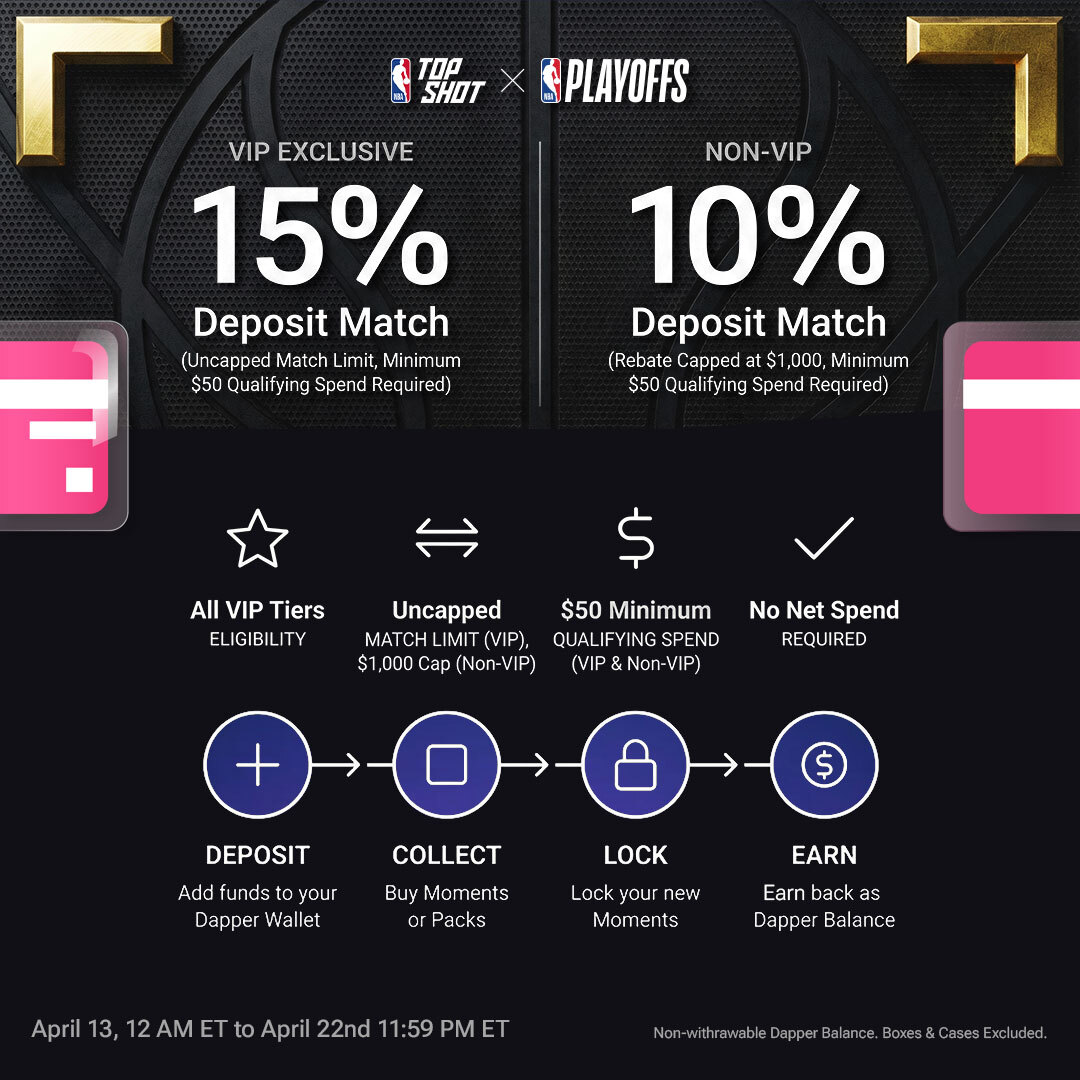 NBA TOP SHOT × NBA PLAYOFFS

VIP EXCLUSIVE
15%
Deposit Match
(Uncapped Match Limit, Minimum $50 Qualifying Spend Required)

NON-VIP
10%
Deposit Match
(Rebate Capped at $1,000, Minimum $50 Qualifying Spend Required)

All VIP Tiers
ELIGIBILITY

Uncapped
MATCH LIMIT (VIP), $1,000 Cap (Non-VIP)

$50 Minimum
QUALIFYING SPEND (VIP & Non-VIP)

No Net Spend
REQUIRED

DEPOSIT
Add funds to your Dapper Wallet

COLLECT
Buy Moments or Packs

LOCK
Lock your new Moments

EARN
Earn back as Dapper Balance

April 13, 12 AM ET to April 22nd 11:59 PM ET

Non-withrawable Dapper Balance. Boxes & Cases Excluded.