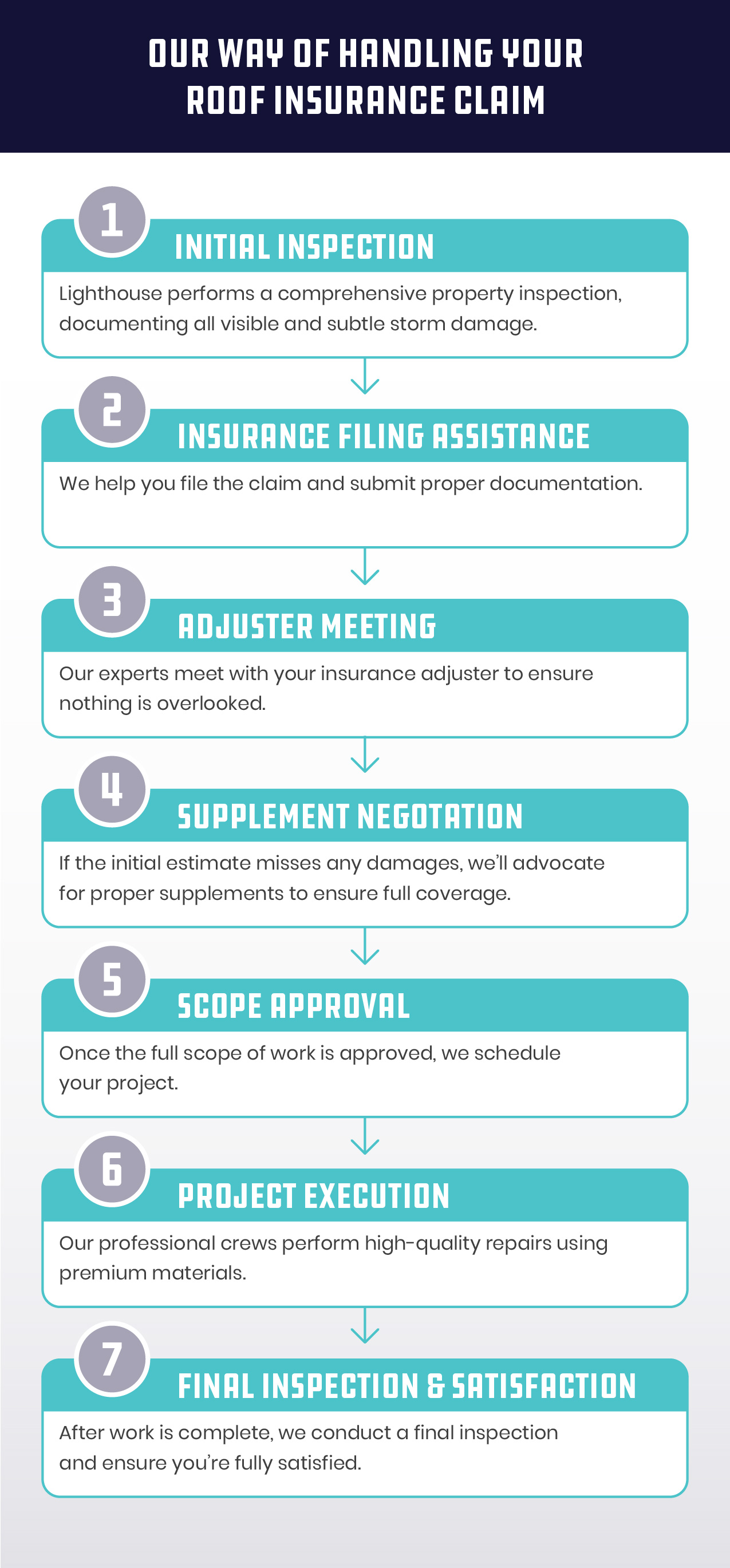 OUR WAY OF HANDLING YOUR ROOF INSURANCE CLAIM

1
INITIAL INSPECTION
Lighthouse performs a comprehensive property inspection, documenting all visible and subtle storm damage.

2
INSURANCE FILING ASSISTANCE
We help you file the claim and submit proper documentation.

3
ADJUSTER MEETING
Our experts meet with your insurance adjuster to ensure nothing is overlooked.

4
SUPPLEMENT NEGOTATION
If the initial estimate misses any damages, we'll advocate for proper supplements to ensure full coverage.

5
SCOPE APPROVAL
Once the full scope of work is approved, we schedule your project.

6
PROJECT EXECUTION
Our professional crews perform high-quality repairs using premium materials.

7
FINAL INSPECTION & SATISFACTION
After work is complete, we conduct a final inspection and ensure you're fully satisfied.