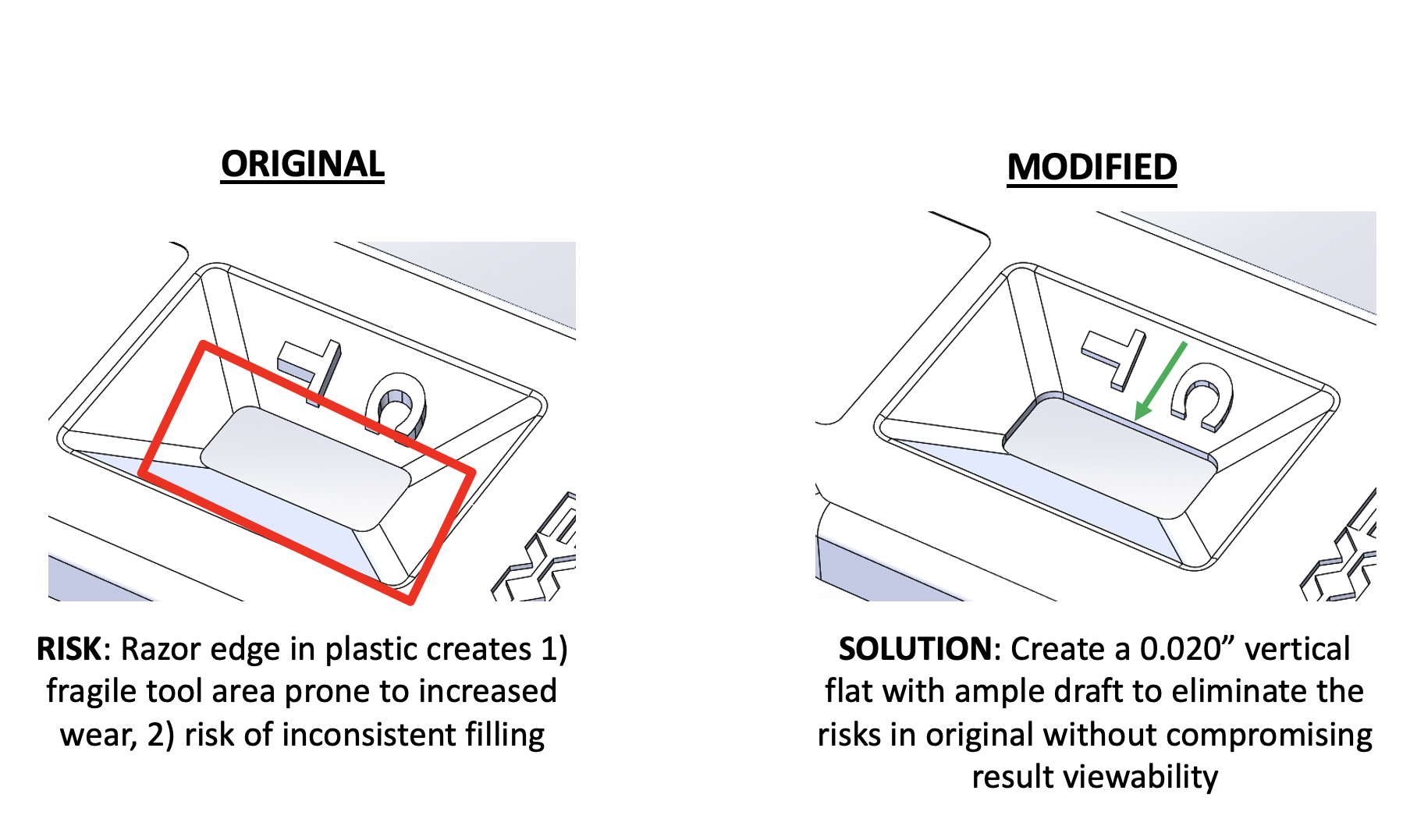 ORIGINAL

T C

RISK: Razor edge in plastic creates 1) fragile tool area prone to increased wear, 2) risk of inconsistent filling

MODIFIED

T C

SOLUTION: Create a 0.020” vertical flat with ample draft to eliminate the risks in original without compromising result viewability