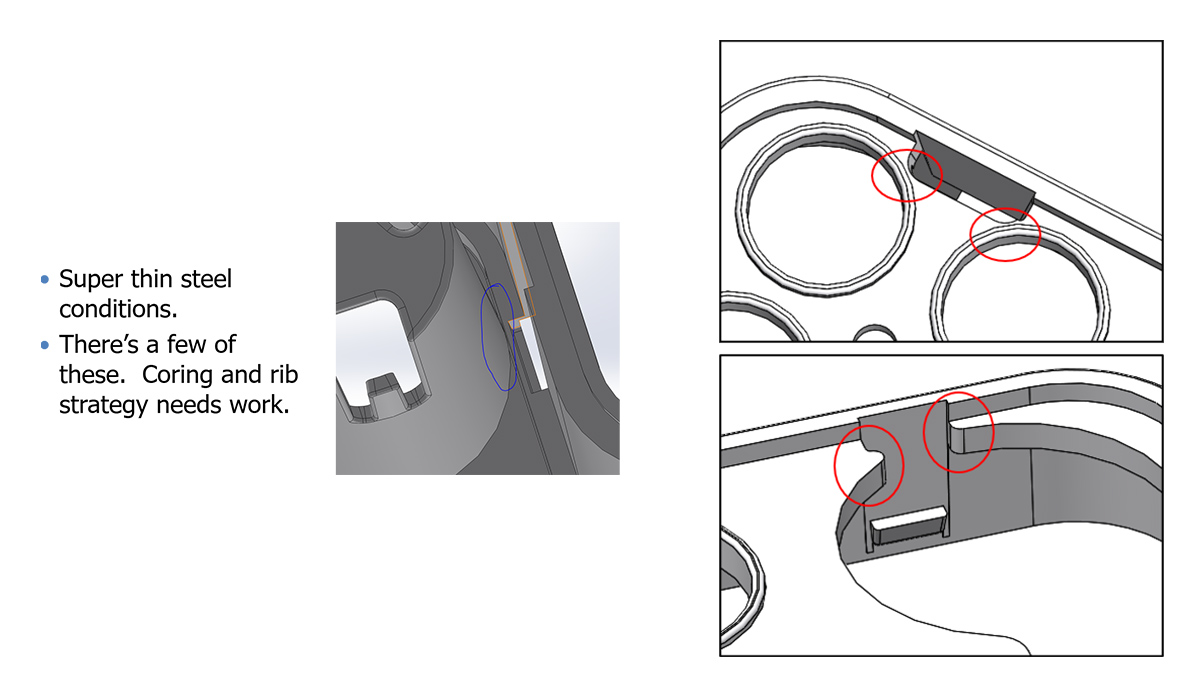 • Super thin steel conditions.
• There's a few of these.  Coring and rib strategy needs work.