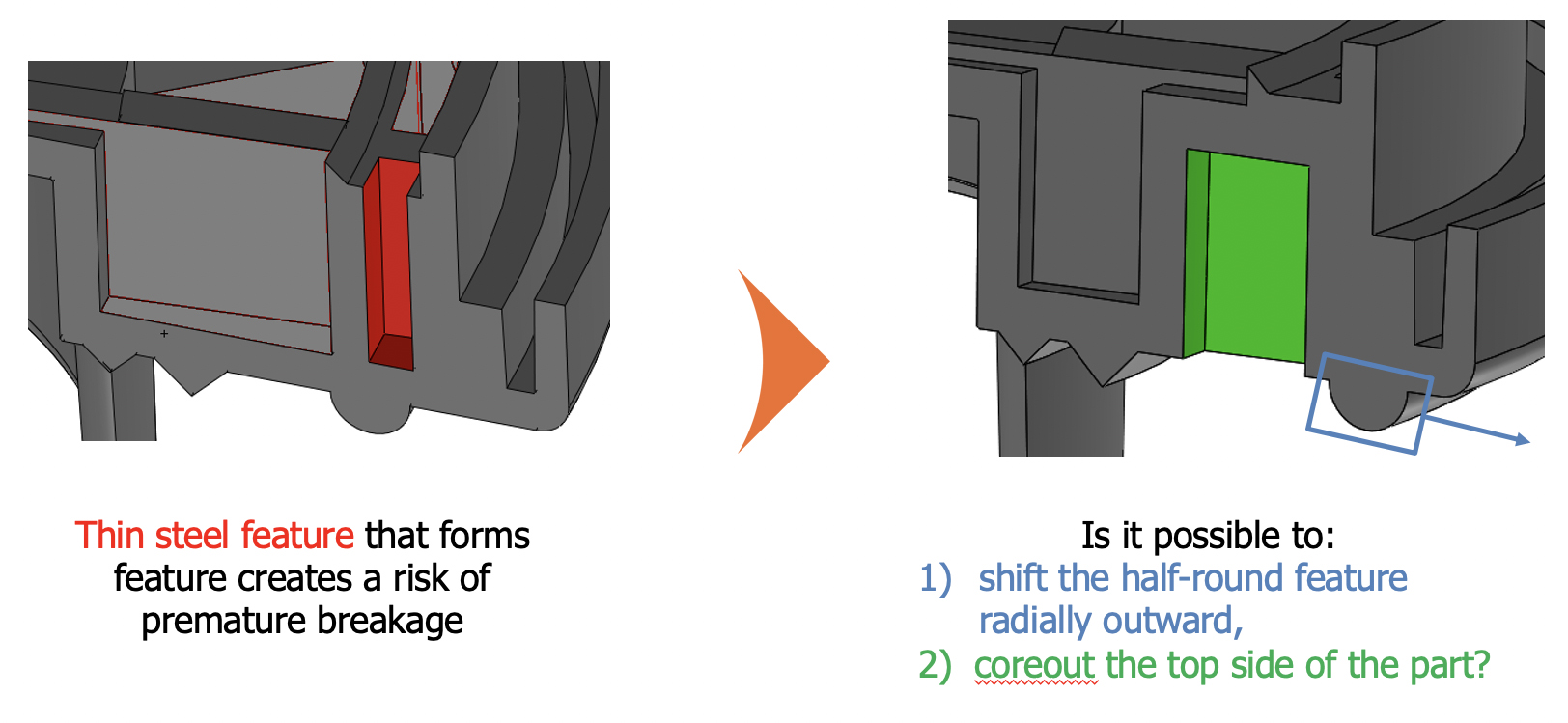 Thin steel feature that forms feature creates a risk of premature breakage

Is it possible to:
1) shift the half-round feature radially outward,
2) coreout the top side of the part?