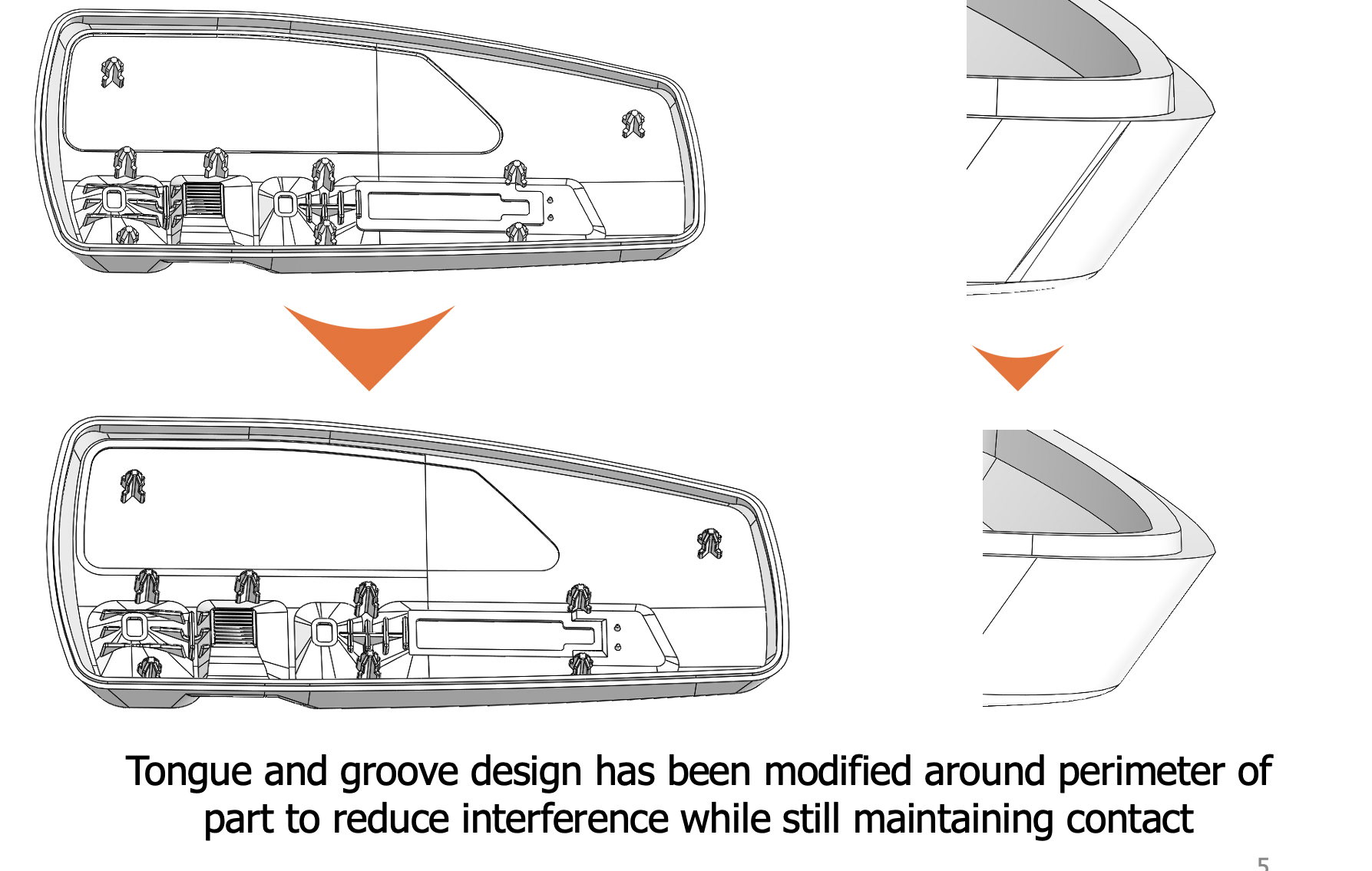 Tongue and groove design has been modified around perimeter of part to reduce interference while still maintaining contact

5