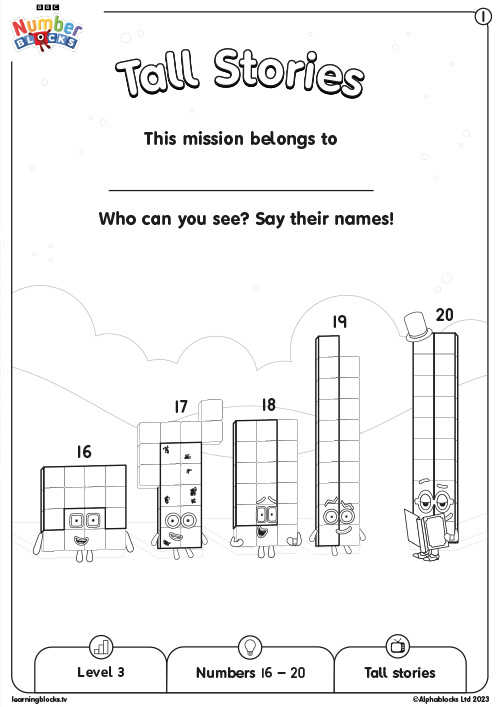 BBC
Number
BLOCKS

1

Tall Stories

This mission belongs to

Who can you see? Say their names!

16
17
18
19
20

Level 3

Numbers 16 – 20

Tall stories

learningblocks.tv

©Alphablocks Ltd 2023