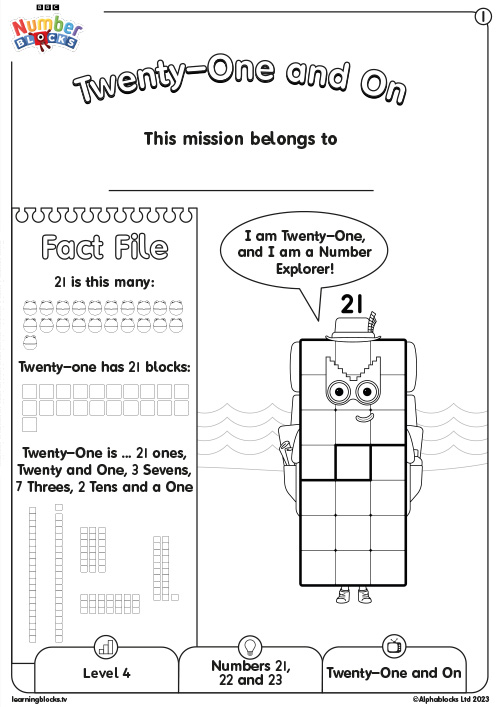 BBC
Number BLOCKS

1

Twenty-One and On

This mission belongs to

Fact File

21 is this many:

Twenty-one has 21 blocks:

Twenty-One is ... 21 ones, Twenty and One, 3 Sevens, 7 Threes, 2 Tens and a One

I am Twenty-One, and I am a Number Explorer!

21

21

Level 4

Numbers 21, 22 and 23

Twenty-One and On

learningblocks.tv

©Alphablocks Ltd 2023