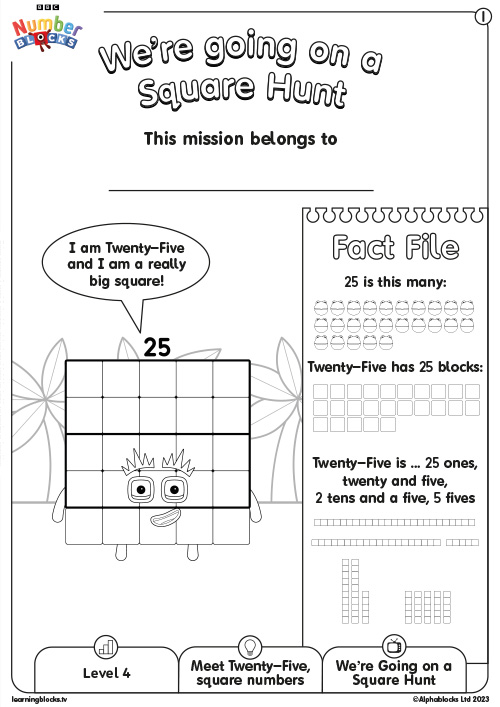 BBC
Number
BLOCKS

1

We're going on a Square Hunt

This mission belongs to

I am Twenty-Five and I am a really big square!

25

Fact File

25 is this many:

Twenty-Five has 25 blocks:

Twenty-Five is ... 25 ones, twenty and five, 2 tens and a five, 5 fives

Level 4

Meet Twenty-Five, square numbers

We're Going on a Square Hunt

learningblocks.tv

©Alphablocks Ltd 2023