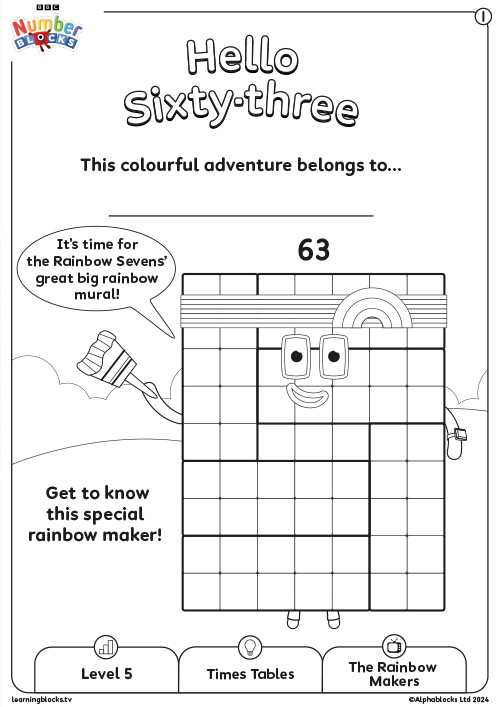 BBC
Number
BLOCKS

1

Hello Sixty-three

This colourful adventure belongs to...

It's time for the Rainbow Sevens' great big rainbow mural!

63

Get to know this special rainbow maker!

Level 5

Times Tables

The Rainbow Makers

learningblocks.tv

©Alphablocks Ltd 2024