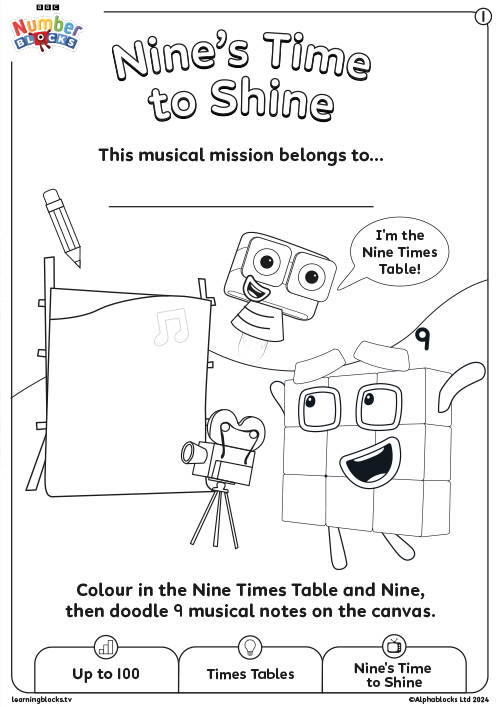 BBC
Number
BLOCKS

1

Nine's Time to Shine

This musical mission belongs to...

I'm the Nine Times Table!

9

Colour in the Nine Times Table and Nine, then doodle 9 musical notes on the canvas.

Up to 100

Times Tables

Nine's Time to Shine

learningblocks.tv

©Alphablocks Ltd 2024