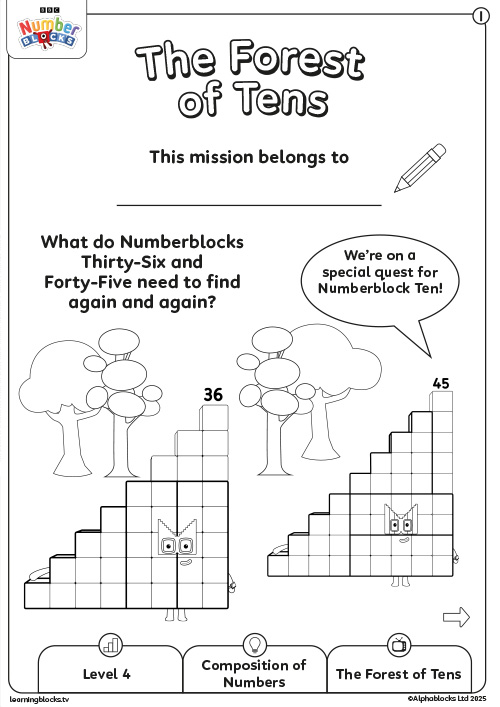 BBC
Number BLOCKS

1

The Forest of Tens

This mission belongs to

What do Numberblocks Thirty-Six and Forty-Five need to find again and again?

We're on a special quest for Numberblock Ten!

36

45

Level 4

Composition of Numbers

The Forest of Tens

learningblocks.tv

©Alphablocks Ltd 2025