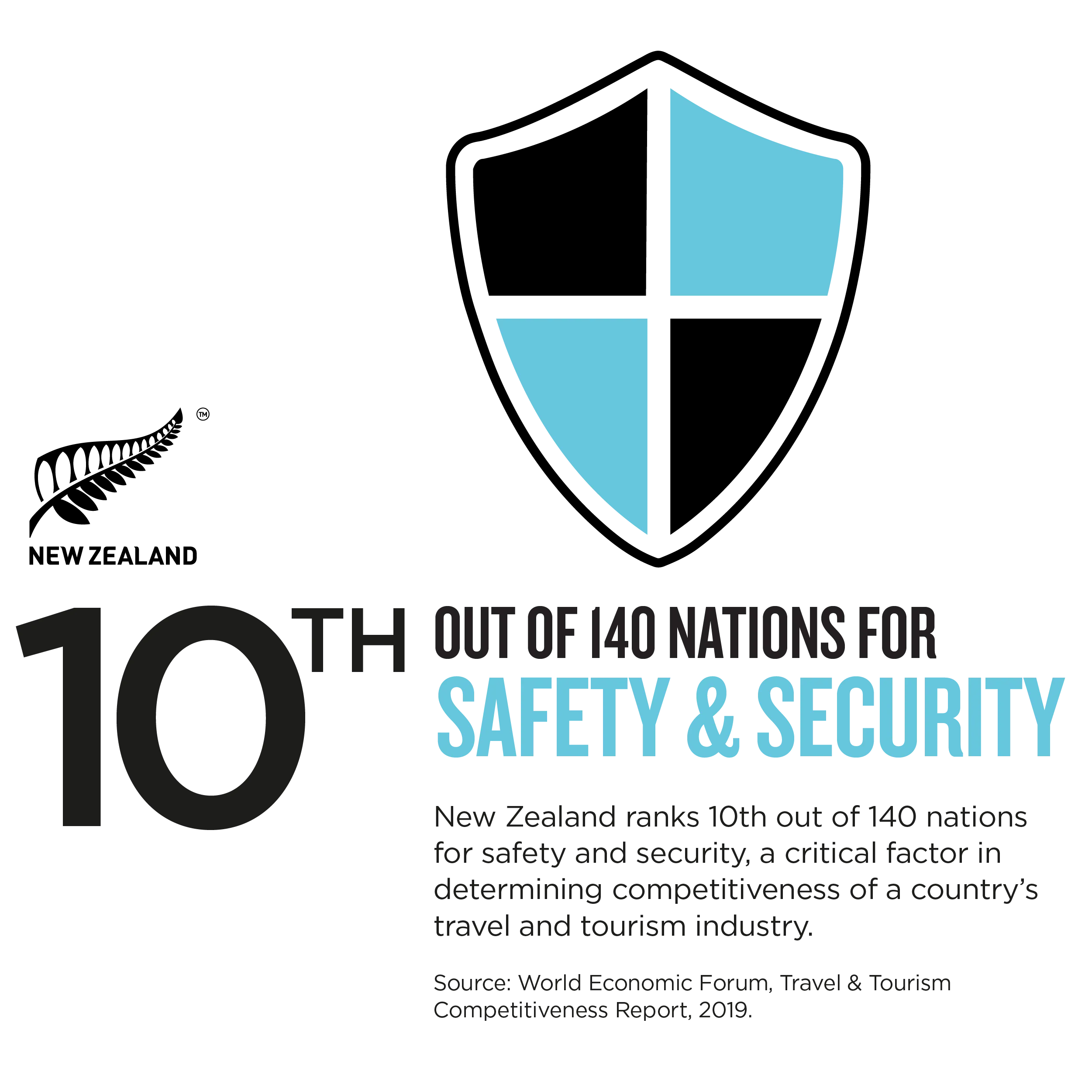 ™

NEW ZEALAND

10TH OUT OF 140 NATIONS FOR SAFETY & SECURITY

New Zealand ranks 10th out of 140 nations for safety and security, a critical factor in determining competitiveness of a country's travel and tourism industry.

Source: World Economic Forum, Travel & Tourism Competitiveness Report, 2019.