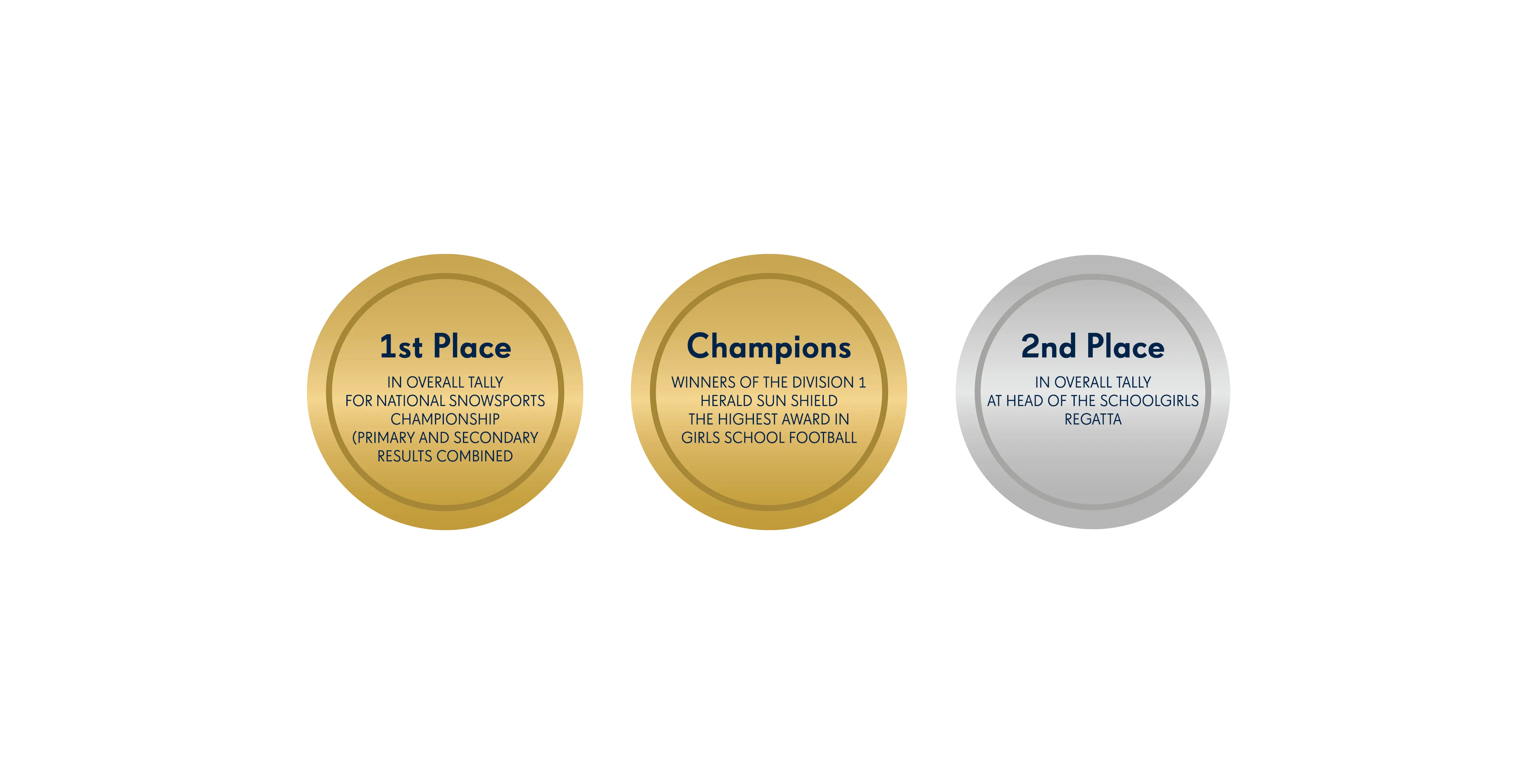 1st Place

IN OVERALL TALLY FOR NATIONAL SNOWSPORTS CHAMPIONSHIP (PRIMARY AND SECONDARY RESULTS COMBINED

Champions

WINNERS OF THE DIVISION 1 HERALD SUN SHIELD THE HIGHEST AWARD IN GIRLS SCHOOL FOOTBALL

2nd Place

IN OVERALL TALLY AT HEAD OF THE SCHOOLGIRLS REGATTA