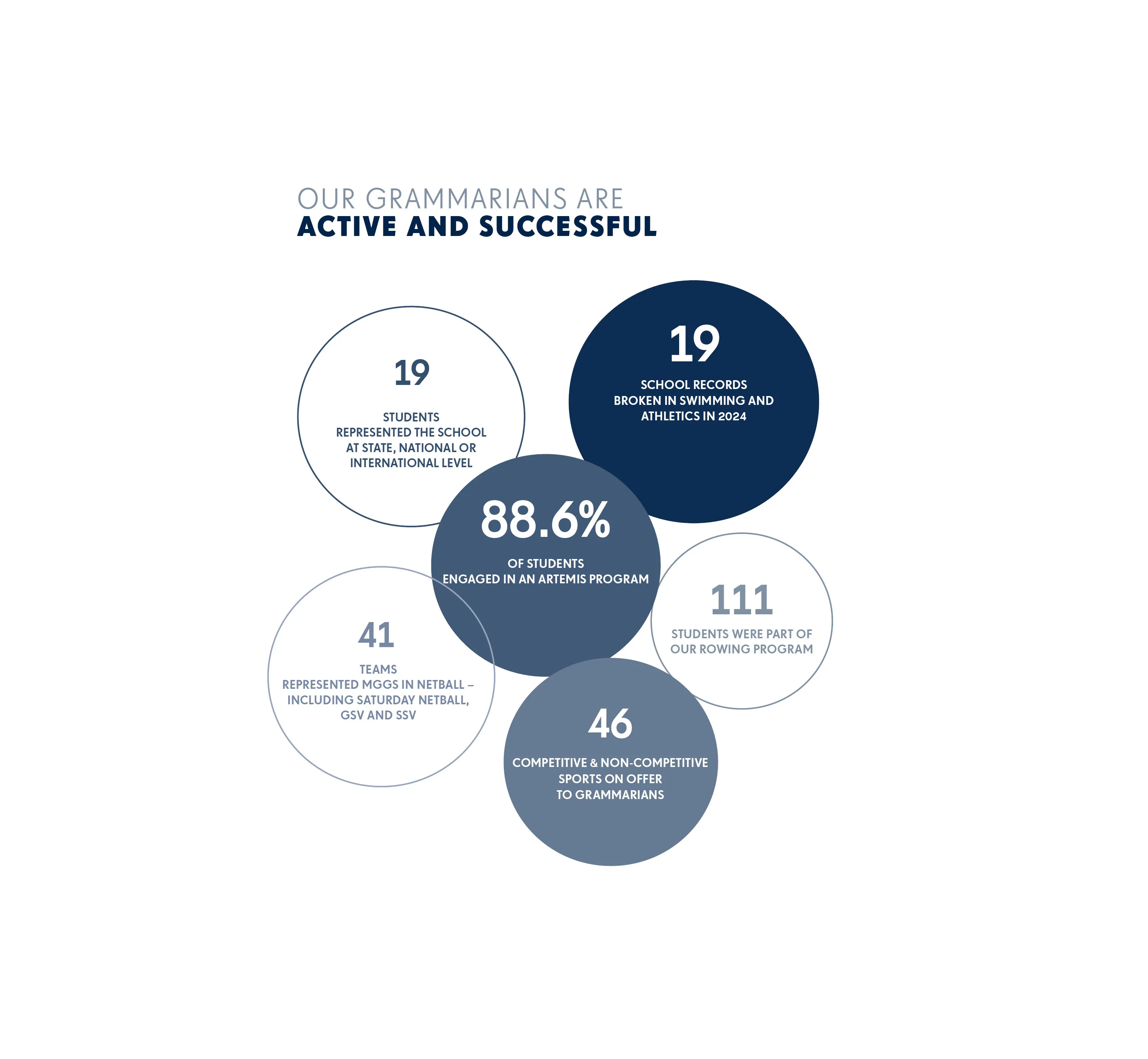 OUR GRAMMARIANS ARE
ACTIVE AND SUCCESSFUL

19

STUDENTS REPRESENTED THE SCHOOL AT STATE, NATIONAL OR INTERNATIONAL LEVEL

19

SCHOOL RECORDS BROKEN IN SWIMMING AND ATHLETICS IN 2024

88.6%

OF STUDENTS ENGAGED IN AN ARTEMIS PROGRAM

41

TEAMS REPRESENTED MGGS IN NETBALL – INCLUDING SATURDAY NETBALL, GSV AND SSV

111

STUDENTS WERE PART OF OUR ROWING PROGRAM

46

COMPETITIVE & NON-COMPETITIVE SPORTS ON OFFER TO GRAMMARIANS