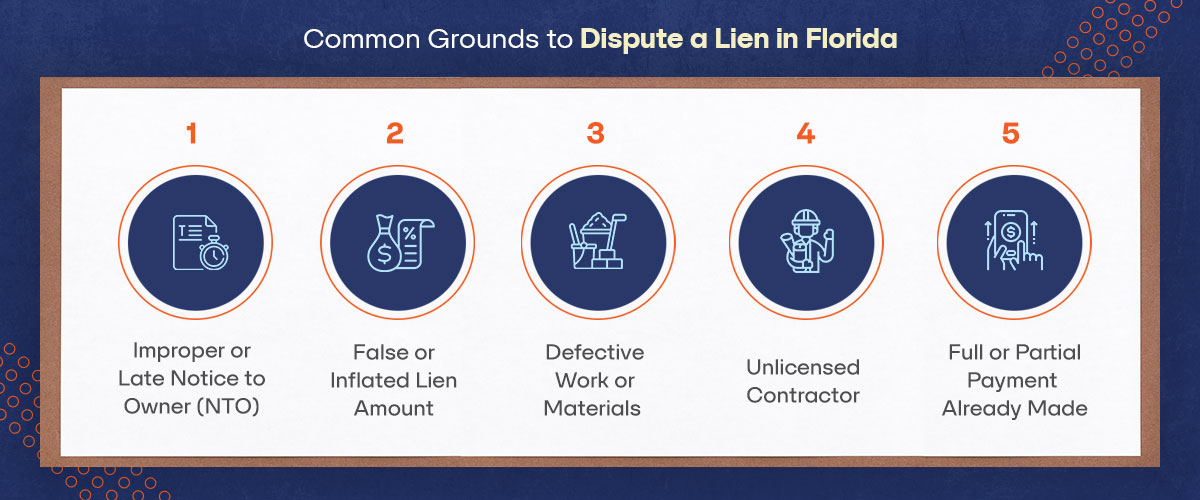 Common Grounds to Dispute a Lien in Florida

1

Improper or Late Notice to Owner (NTO)

2

False or Inflated Lien Amount

3

Defective Work or Materials

4

Unlicensed Contractor

5

Full or Partial Payment Already Made