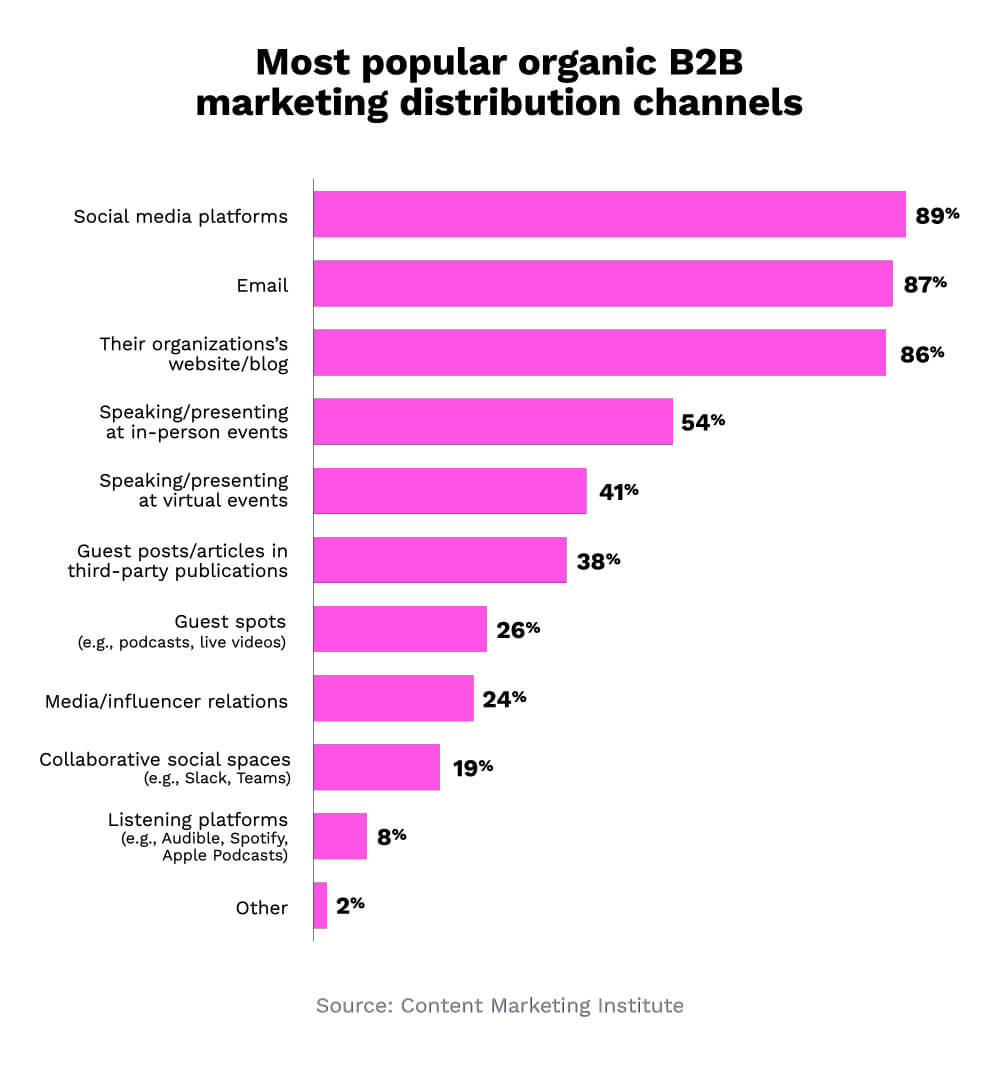 Most popular organic B2B marketing distribution channels

Social media platforms 89%

Email 87%

Their organizations's website/blog 86%

Speaking/presenting at in-person events 54%

Speaking/presenting at virtual events 41%

Guest posts/articles in third-party publications 38%

Guest spots (e.g., podcasts, live videos) 26%

Media/influencer relations 24%

Collaborative social spaces (e.g., Slack, Teams) 19%

Listening platforms (e.g., Audible, Spotify, Apple Podcasts) 8%

Other 2%

Source: Content Marketing Institute