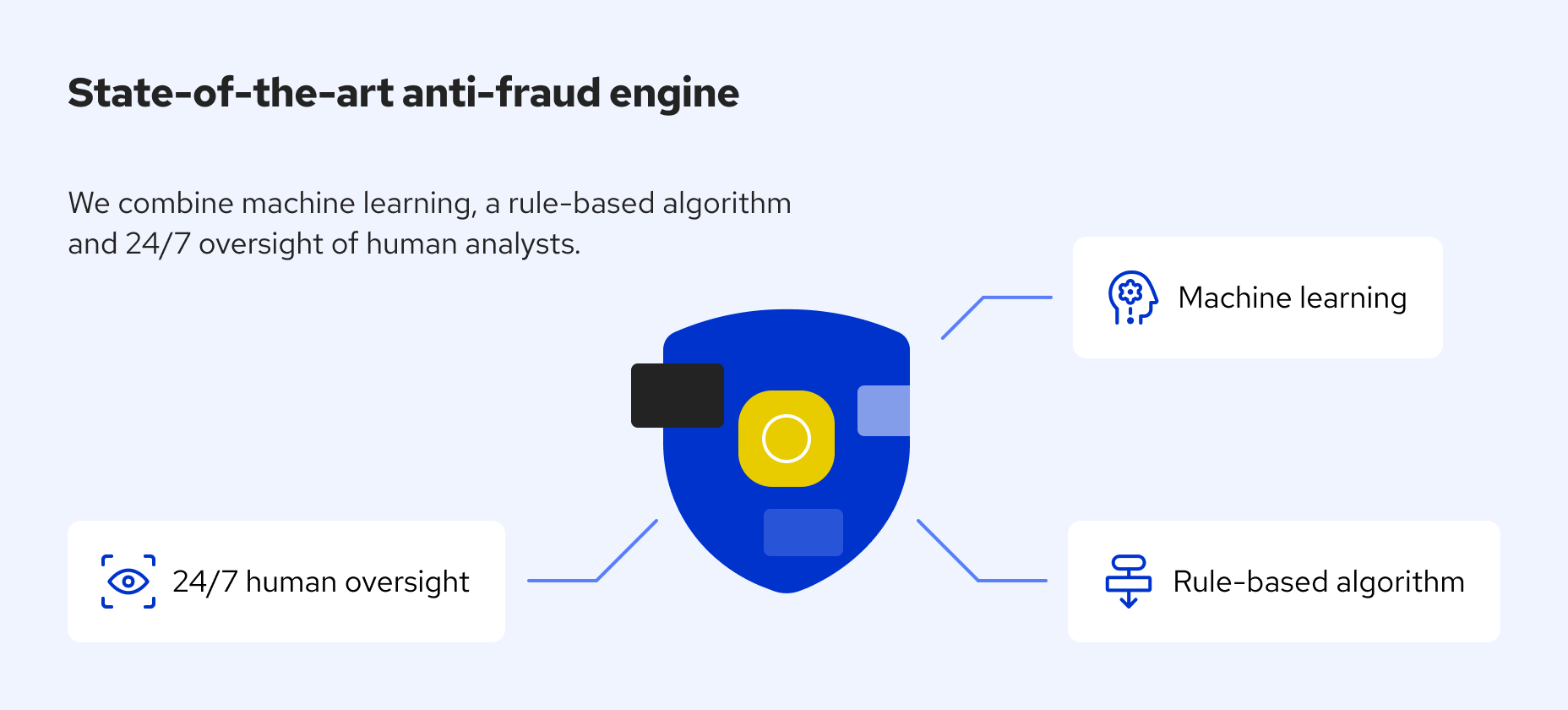 State-of-the-art anti-fraud engine

We combine machine learning, a rule-based algorithm and 24/7 oversight of human analysts.

Machine learning

24/7 human oversight

Rule-based algorithm