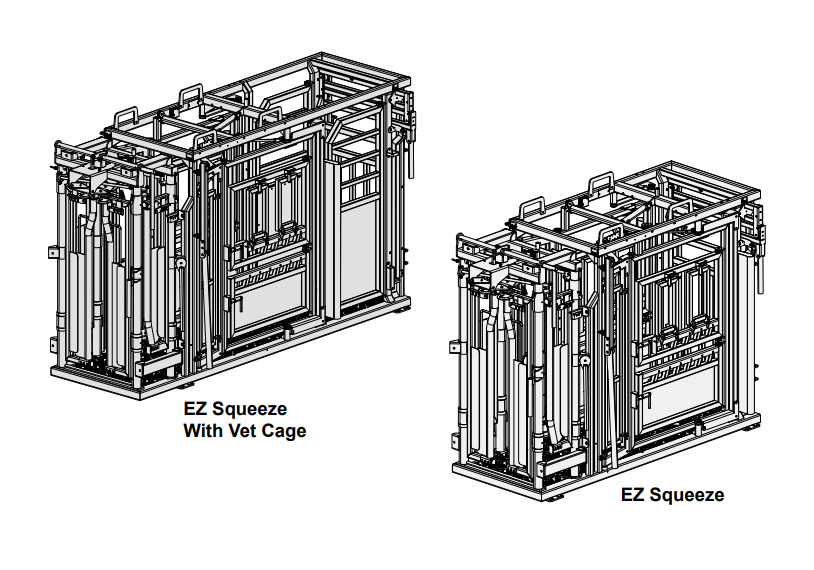 EZ Squeeze
With Vet Cage

EZ Squeeze