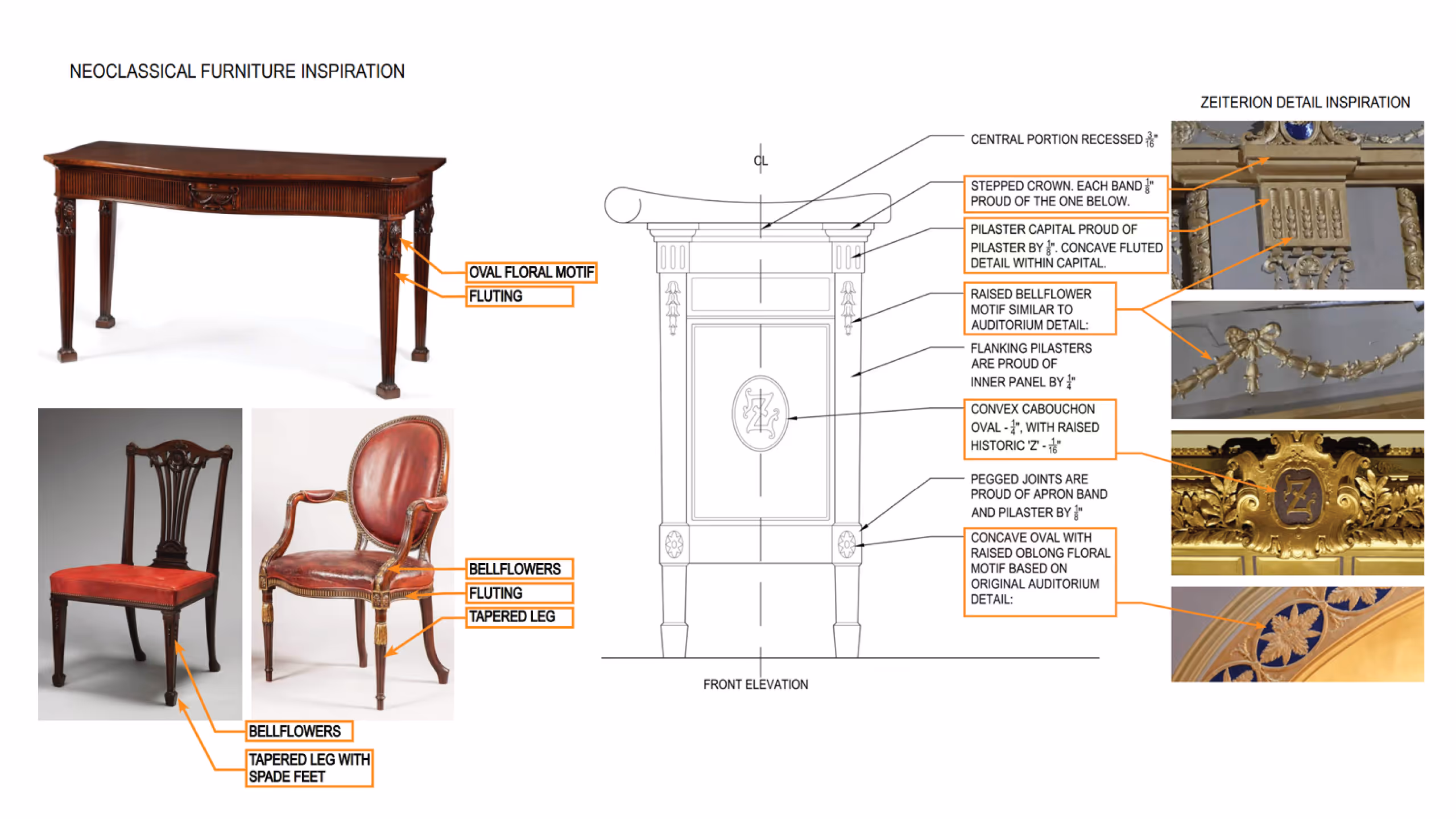 NEOCLASSICAL FURNITURE INSPIRATION

OVAL FLORAL MOTIF

FLUTING

BELLFLOWERS

FLUTING

TAPERED LEG

BELLFLOWERS

TAPERED LEG WITH SPADE FEET

CL

FRONT ELEVATION

CENTRAL PORTION RECESSED $\frac{3}{16}$"

STEPPED CROWN. EACH BAND $\frac{1}{8}$" PROUD OF THE ONE BELOW.

PILASTER CAPITAL PROUD OF PILASTER BY $\frac{1}{8}$". CONCAVE FLUTED DETAIL WITHIN CAPITAL.

RAISED BELLFLOWER MOTIF SIMILAR TO AUDITORIUM DETAIL:

FLANKING PILASTERS ARE PROUD OF INNER PANEL BY $\frac{1}{4}$"

CONVEX CABOUCHON OVAL - $\frac{1}{4}$", WITH RAISED HISTORIC 'Z' - $\frac{1}{16}$"

PEGGED JOINTS ARE PROUD OF APRON BAND AND PILASTER BY $\frac{1}{8}$"

CONCAVE OVAL WITH RAISED OBLONG FLORAL MOTIF BASED ON ORIGINAL AUDITORIUM DETAIL:

ZEITERION DETAIL INSPIRATION